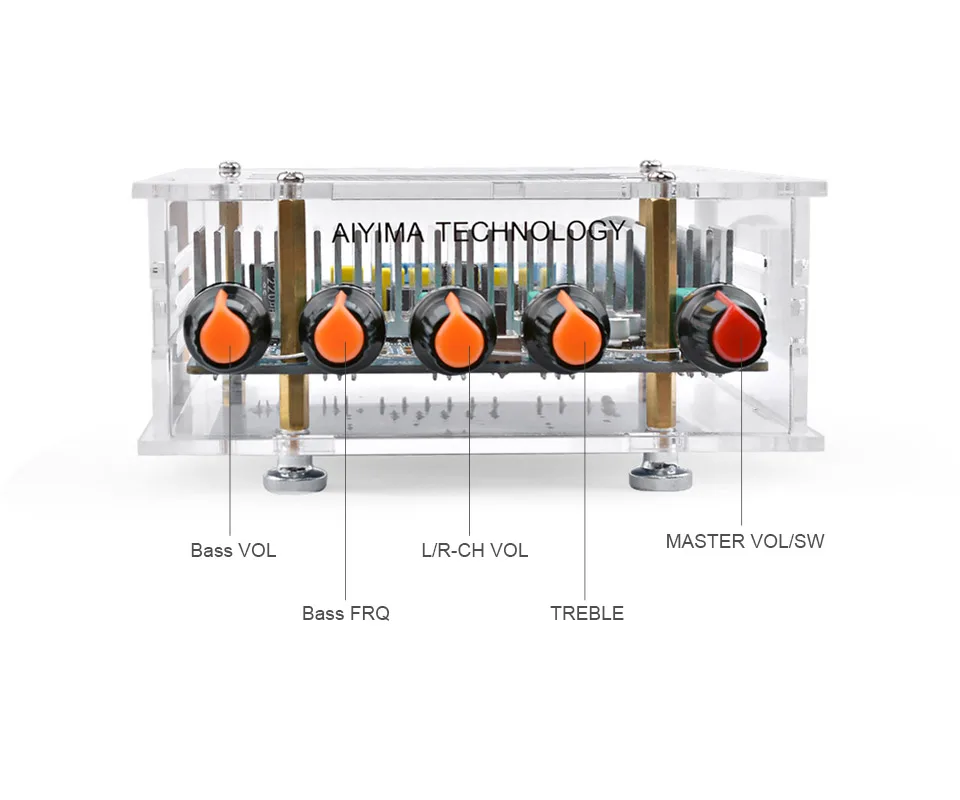 AIYIMA TECHNOLOGY

Bass VOL

Bass FRQ

L/R-CH VOL

TREBLE

MASTER VOL/SW