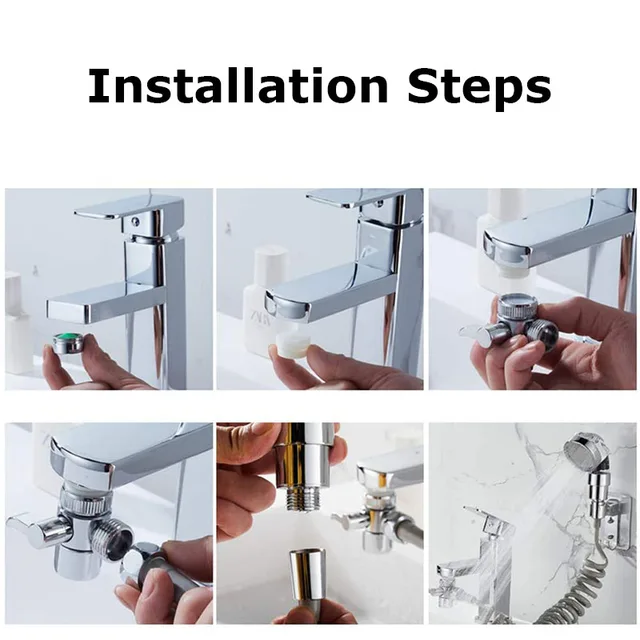 Installation Steps