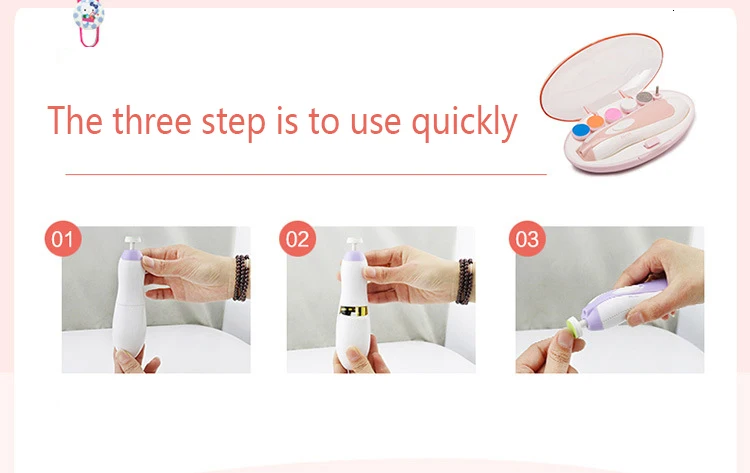 The three step is to use quickly

01

02

03