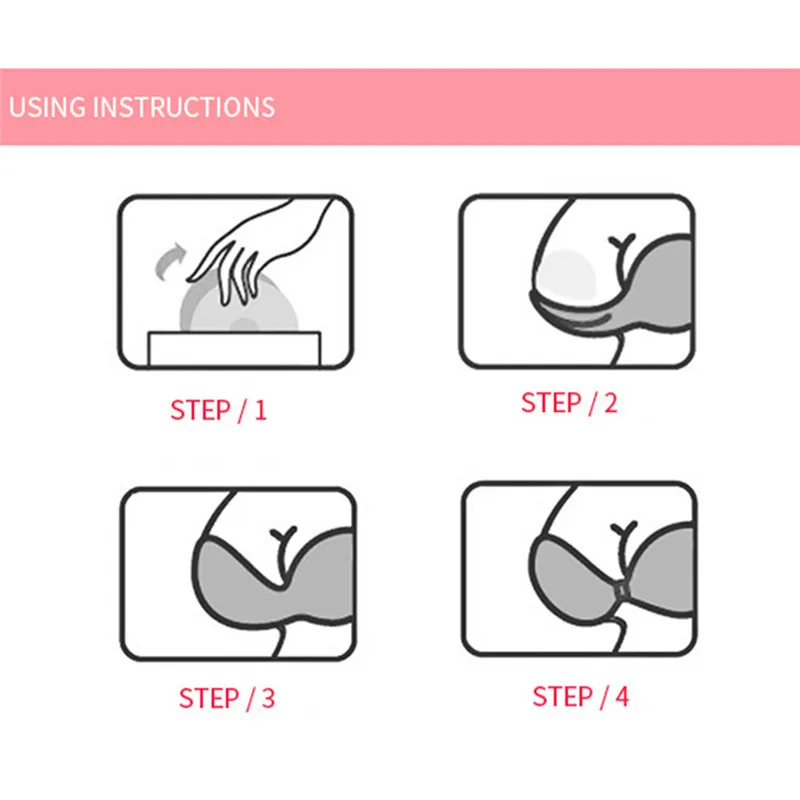 USING INSTRUCTIONS

STEP / 1

STEP / 2

STEP / 3

STEP / 4