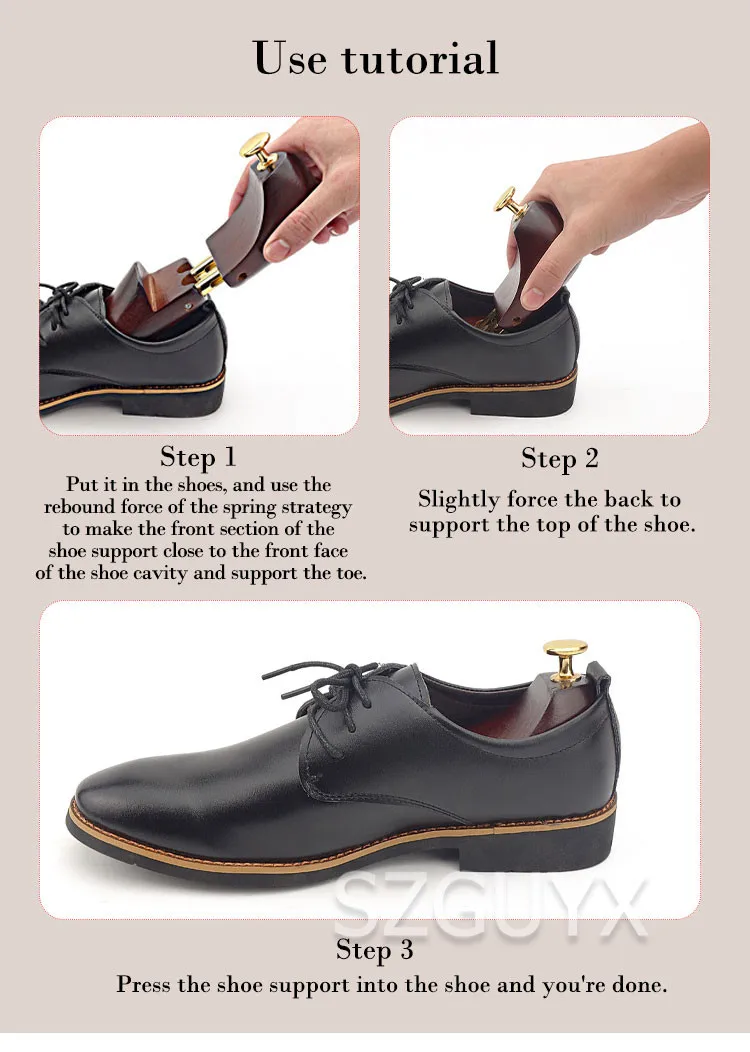 Use tutorial

Step 1
Put it in the shoes, and use the rebound force of the spring strategy to make the front section of the shoe support close to the front face of the shoe cavity and support the toe.

Step 2
Slightly force the back to support the top of the shoe.

SZGUYX

Step 3
Press the shoe support into the shoe and you're done.