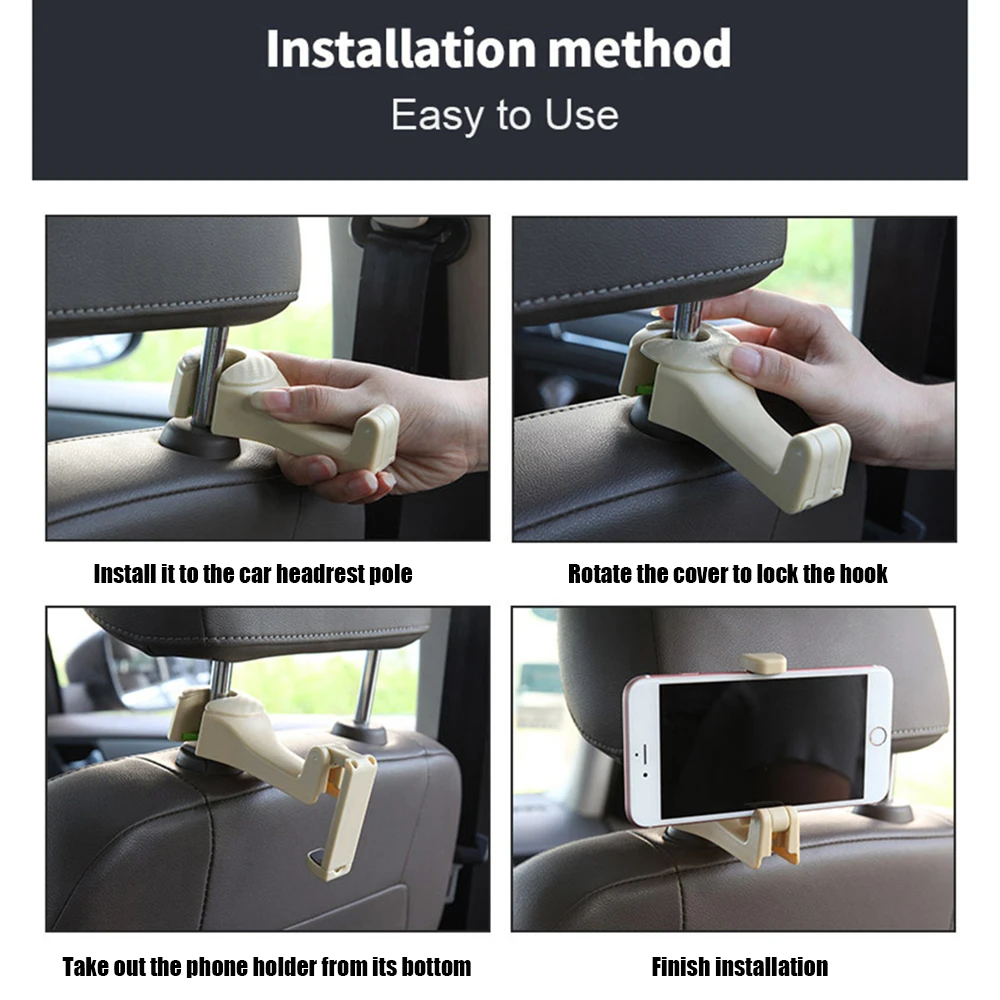 Installation method

Easy to Use

Install it to the car headrest pole

Rotate the cover to lock the hook

Take out the phone holder from its bottom

Finish installation