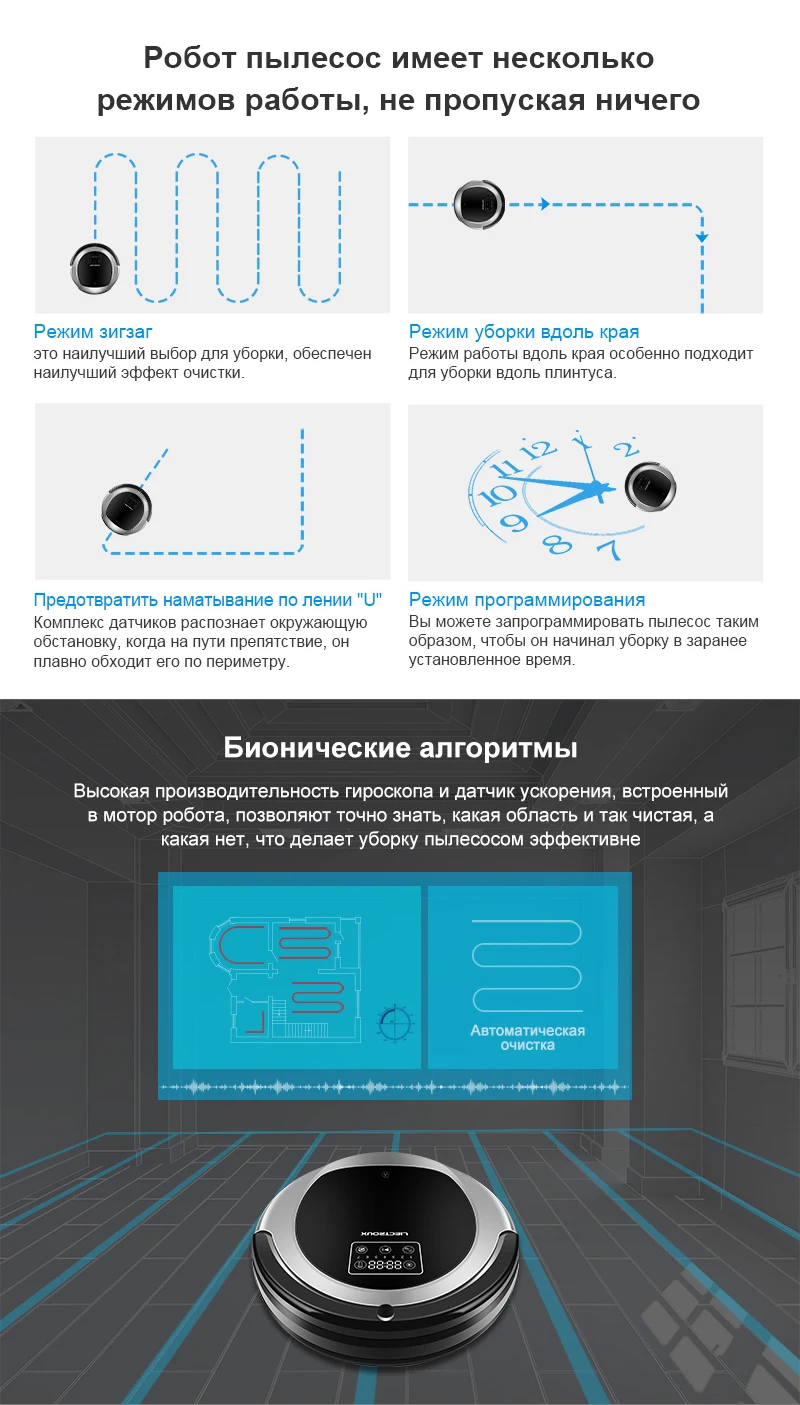 Робот пылесос имеет несколько режимов работы, не пропуская ничего

Режим зигзаг
это наилучший выбор для уборки, обеспечен наилучший эффект очистки.

Режим уборки вдоль края
Режим работы вдоль края особенно подходит для уборки вдоль плинтуса.

Предотвратить наматывание по лении "U"
Комплекс датчиков распознает окружающую обстановку, когда на пути препятствие, он плавно обходит его по периметру.

12 1 2 11 10 9 8 7

Режим программирования
Вы можете запрограммировать пылесос таким образом, чтобы он начинал уборку в заранее установленное время.

Бионические алгоритмы
Высокая производительность гироскопа и датчик ускорения, встроенный в мотор робота, позволяют точно знать, какая область и так чистая, а какая нет, что делает уборку пылесосом эффективне

Автоматическая очистка

LIECTROUX