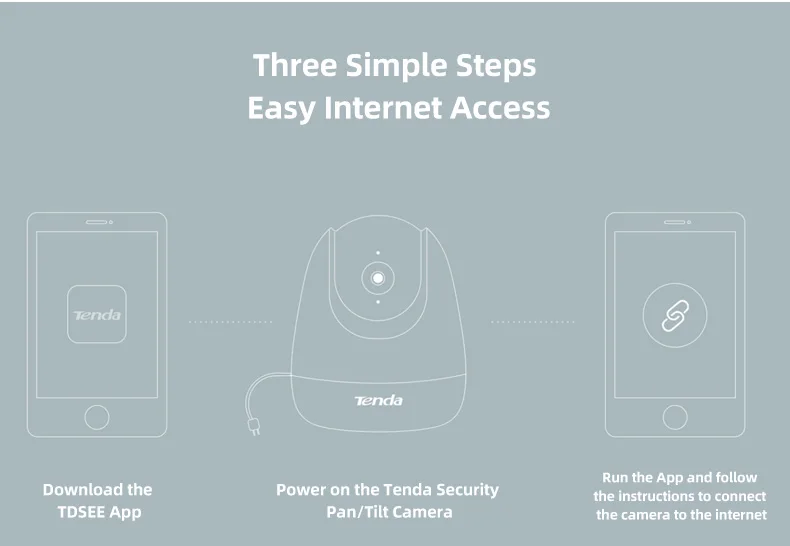 Three Simple Steps
Easy Internet Access

Tenda

Tenda

Download the TDSEE App

Power on the Tenda Security Pan/Tilt Camera

Run the App and follow the instructions to connect the camera to the internet