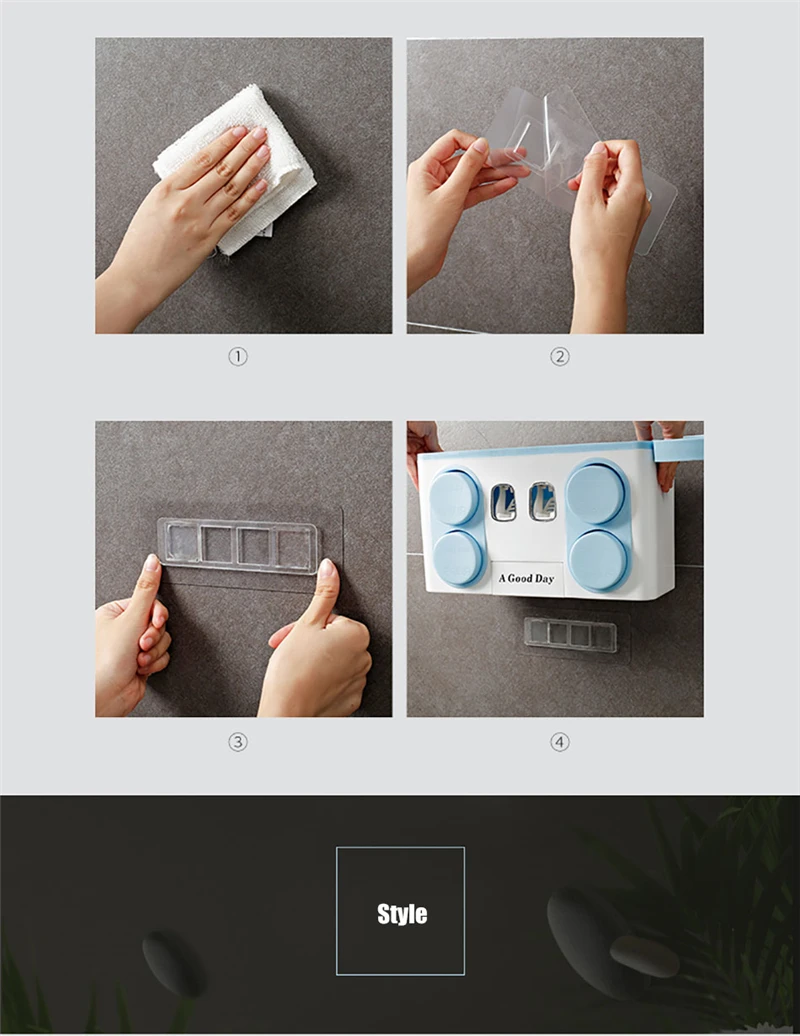 ①

②

③

A Good Day

④

Style