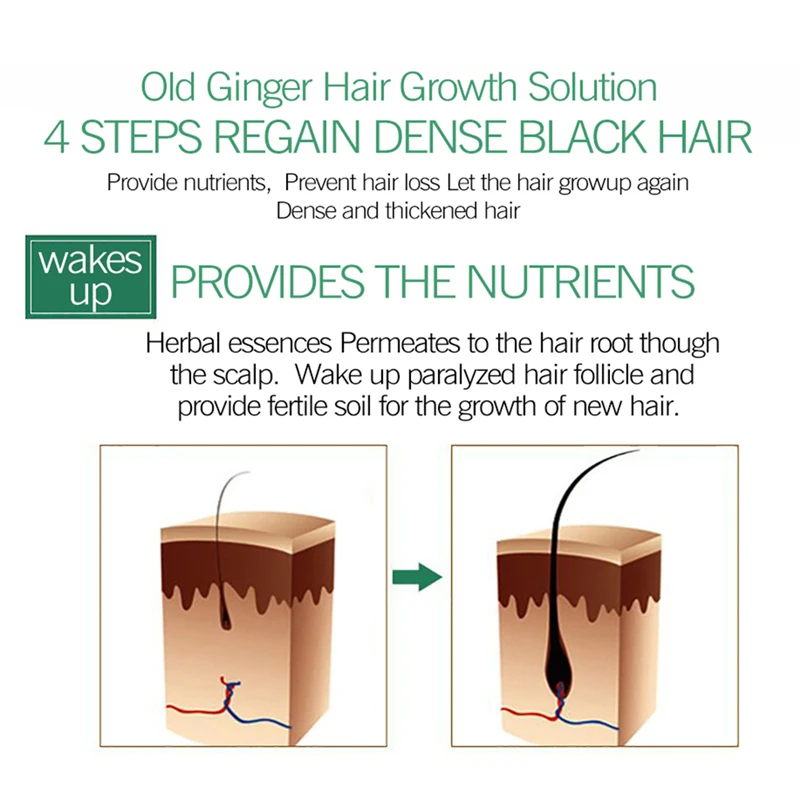 Old Ginger Hair Growth Solution
4 STEPS REGAIN DENSE BLACK HAIR

Provide nutrients, Prevent hair loss Let the hair growup again
Dense and thickened hair

wakes up

PROVIDES THE NUTRIENTS

Herbal essences Permeates to the hair root though the scalp. Wake up paralyzed hair follicle and provide fertile soil for the growth of new hair.