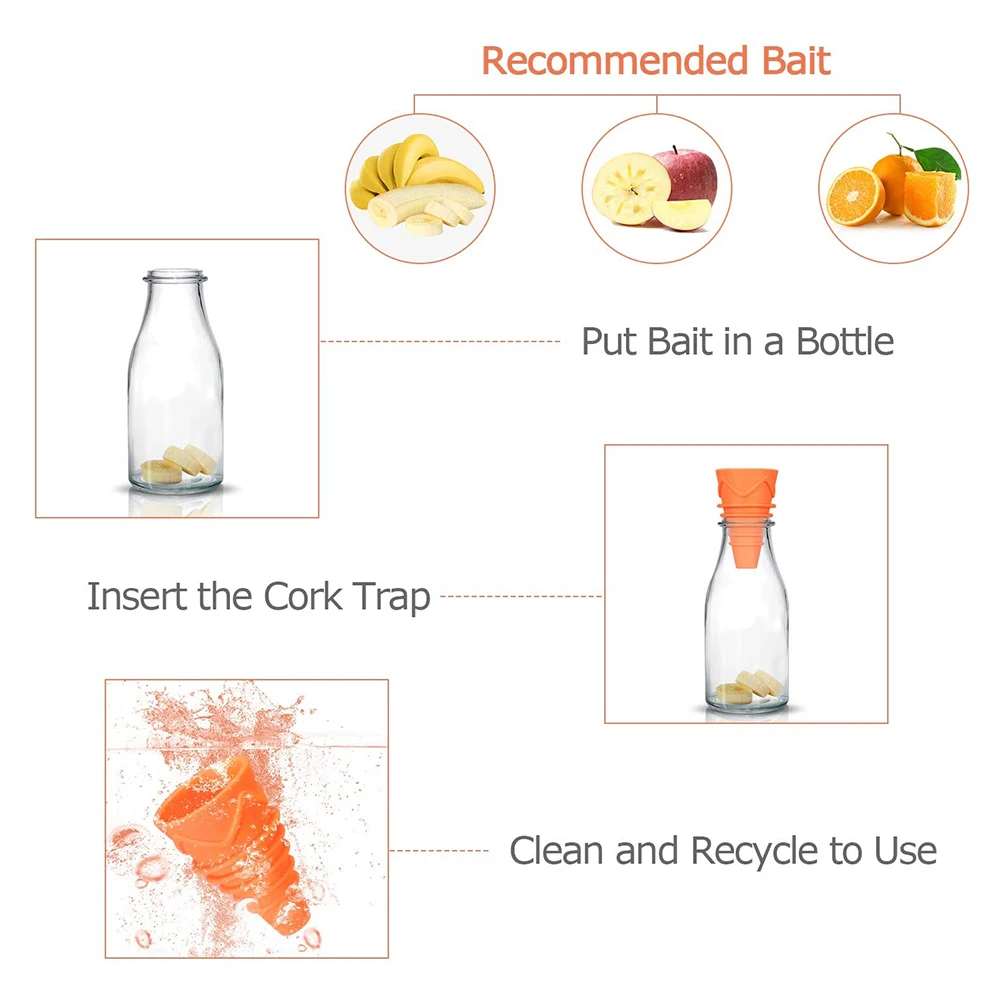 Recommended Bait

Put Bait in a Bottle

Insert the Cork Trap

Clean and Recycle to Use