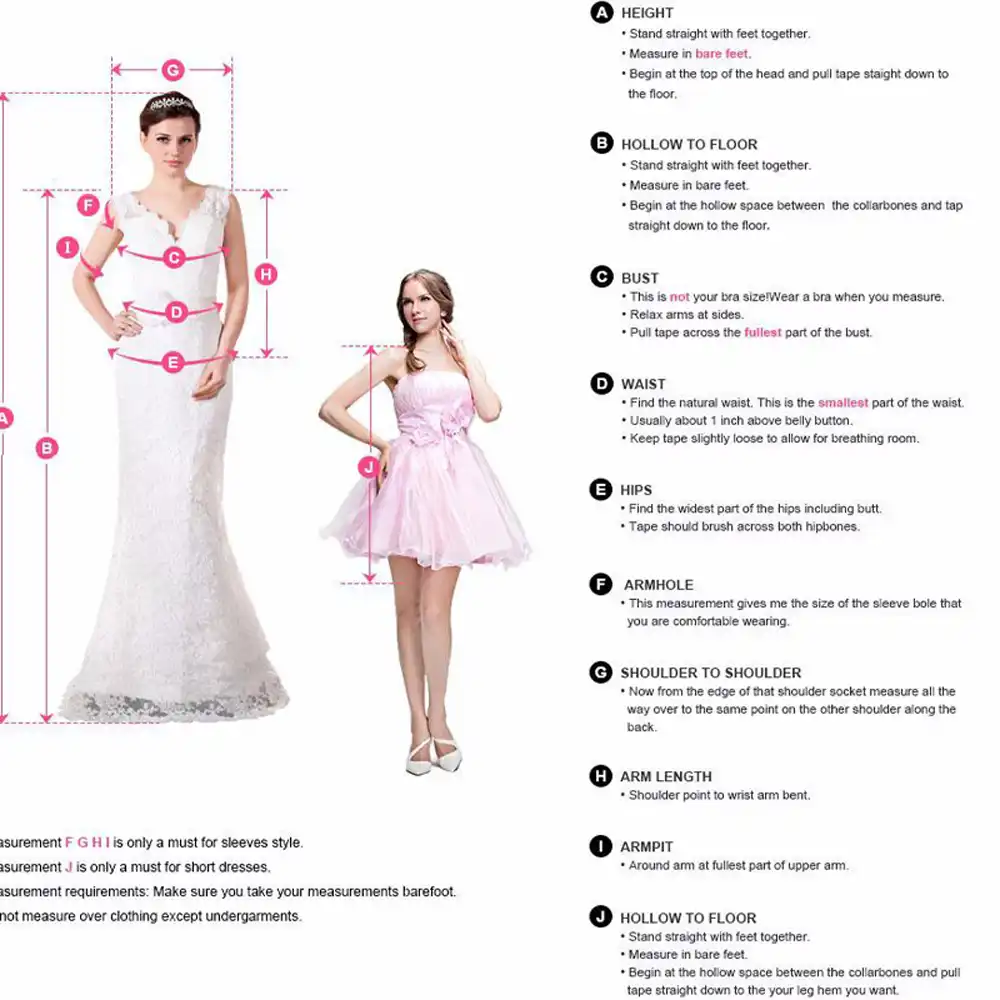 G
F
I
C
H
D
E
A
B
J

asurement F G H I is only a must for sleeves style.
asurement J is only a must for short dresses.
asurement requirements: Make sure you take your measurements barefoot.
not measure over clothing except undergarments.

A HEIGHT
• Stand straight with feet together.
• Measure in bare feet.
• Begin at the top of the head and pull tape staight down to the floor.

B HOLLOW TO FLOOR
• Stand straight with feet together.
• Measure in bare feet.
• Begin at the hollow space between the collarbones and tap straight down to the floor.

C BUST
• This is not your bra size!Wear a bra when you measure.
• Relax arms at sides.
• Pull tape across the fullest part of the bust.

D WAIST
• Find the natural waist. This is the smallest part of the waist.
• Usually about 1 inch above belly button.
• Keep tape slightly loose to allow for breathing room.

E HIPS
• Find the widest part of the hips including butt.
• Tape should brush across both hipbones.

F ARMHOLE
• This measurement gives me the size of the sleeve bole that you are comfortable wearing.

G SHOULDER TO SHOULDER
• Now from the edge of that shoulder socket measure all the way over to the same point on the other shoulder along the back.

H ARM LENGTH
• Shoulder point to wrist arm bent.

I ARMPIT
• Around arm at fullest part of upper arm.

J HOLLOW TO FLOOR
• Stand straight with feet together.
• Measure in bare feet.
• Begin at the hollow space between the collarbones and pull tape straight down to the your leg hem you want.