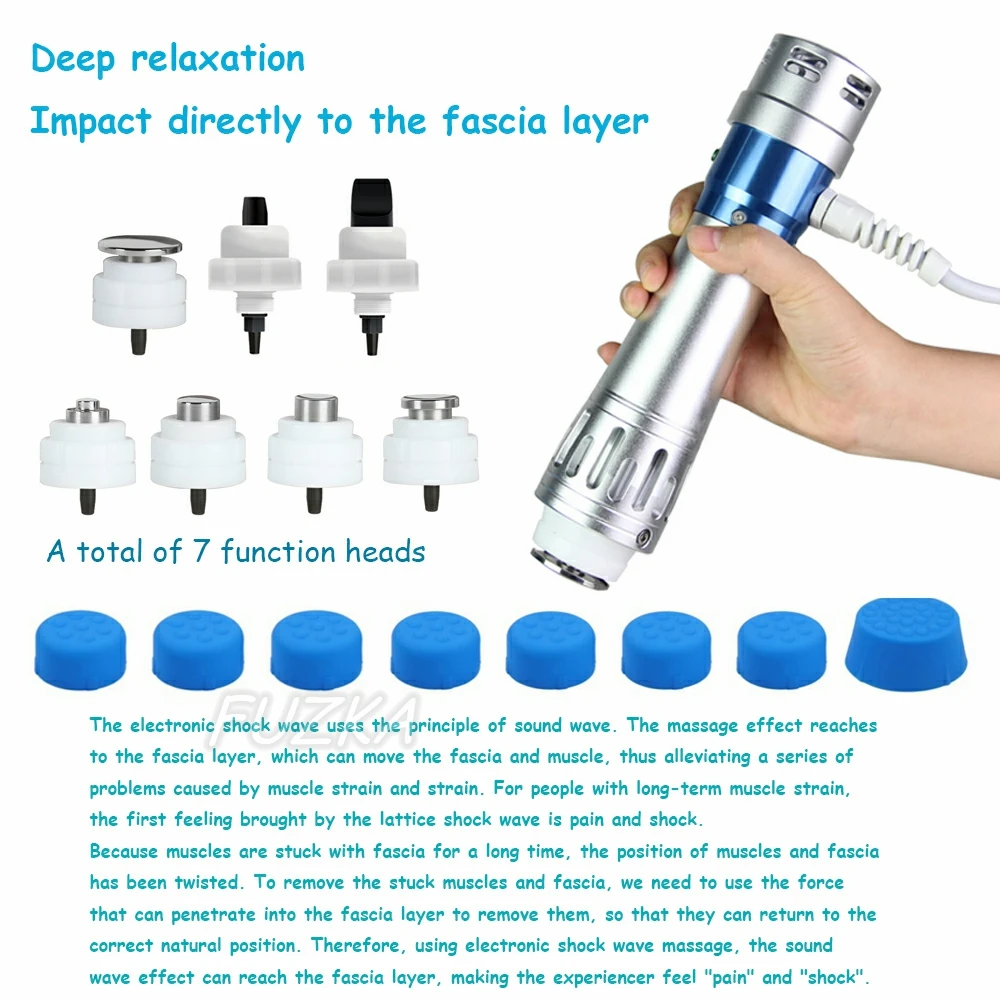 Deep relaxation

Impact directly to the fascia layer

A total of 7 function heads

FUZKA

The electronic shock wave uses the principle of sound wave. The massage effect reaches to the fascia layer, which can move the fascia and muscle, thus alleviating a series of problems caused by muscle strain and strain. For people with long-term muscle strain, the first feeling brought by the lattice shock wave is pain and shock.
Because muscles are stuck with fascia for a long time, the position of muscles and fascia has been twisted. To remove the stuck muscles and fascia, we need to use the force that can penetrate into the fascia layer to remove them, so that they can return to the correct natural position. Therefore, using electronic shock wave massage, the sound wave effect can reach the fascia layer, making the experiencer feel "pain" and "shock".