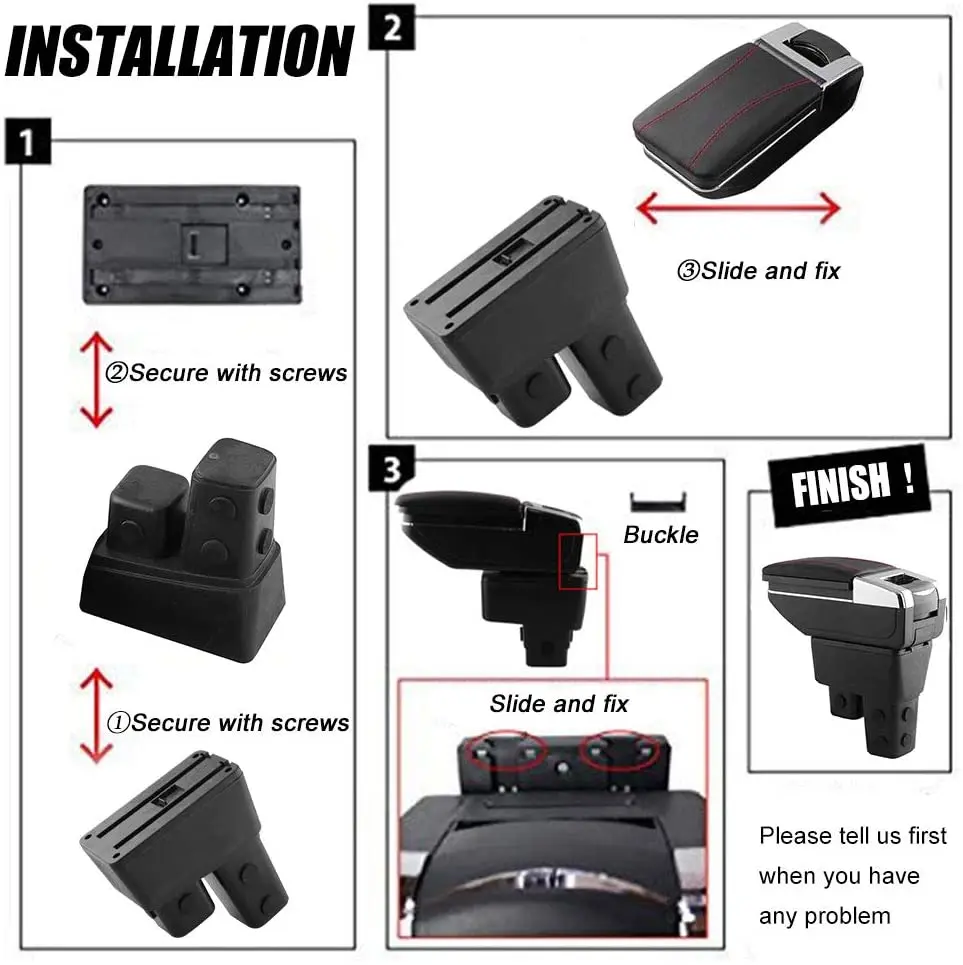 INSTALLATION

1

②Secure with screws

①Secure with screws

2

③Slide and fix

3

Buckle

Slide and fix

FINISH !

Please tell us first when you have any problem