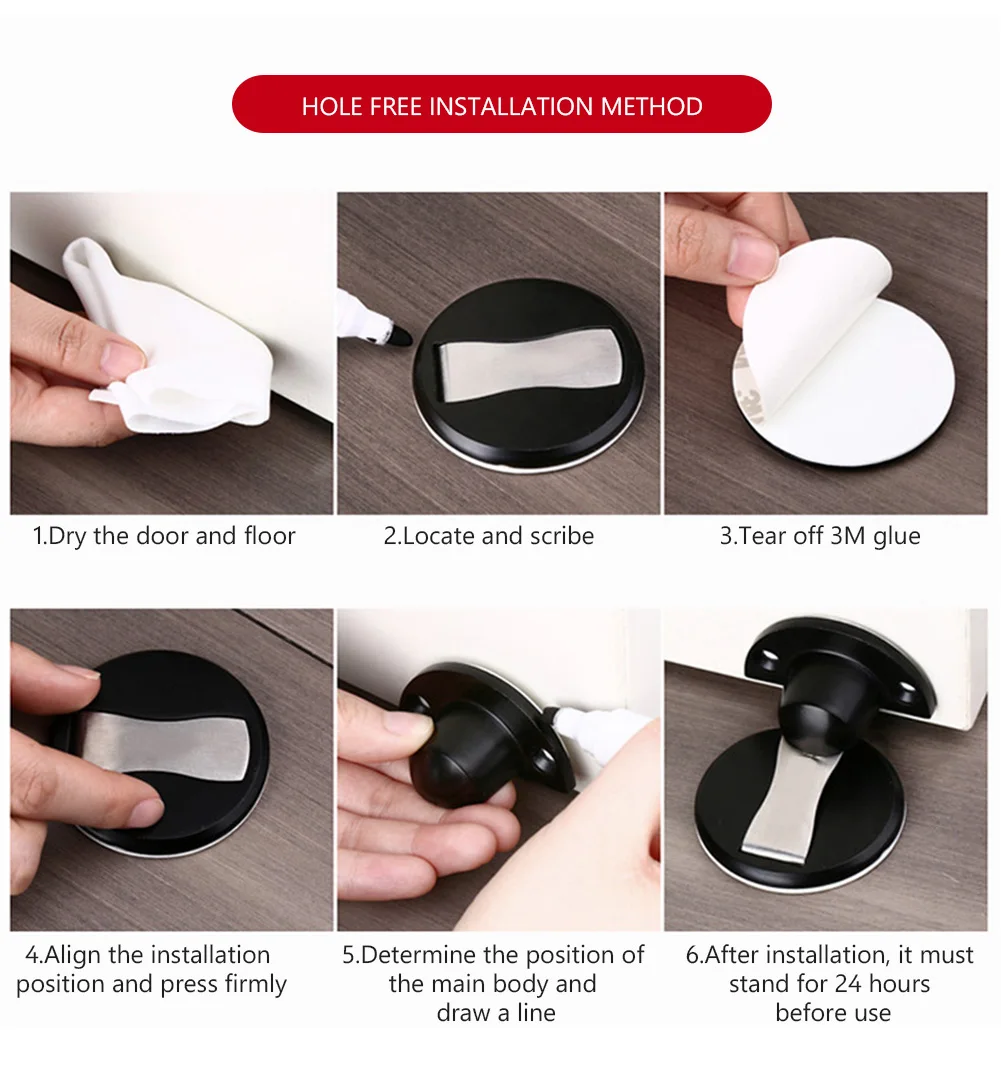 HOLE FREE INSTALLATION METHOD

1.Dry the door and floor

2.Locate and scribe

3.Tear off 3M glue

4.Align the installation position and press firmly

5.Determine the position of the main body and draw a line

6.After installation, it must stand for 24 hours before use