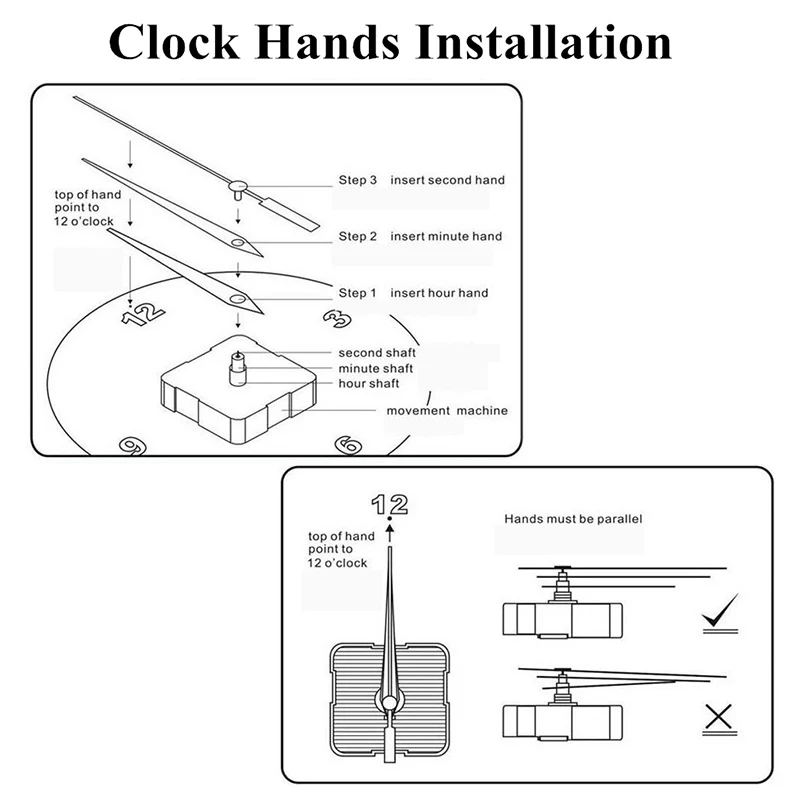 Clock Hands Installation

top of hand point to 12 o'clock

Step 3 insert second hand

Step 2 insert minute hand

Step 1 insert hour hand

12

3

second shaft
minute shaft
hour shaft

movement machine

9

6

12

top of hand point to 12 o'clock

Hands must be parallel