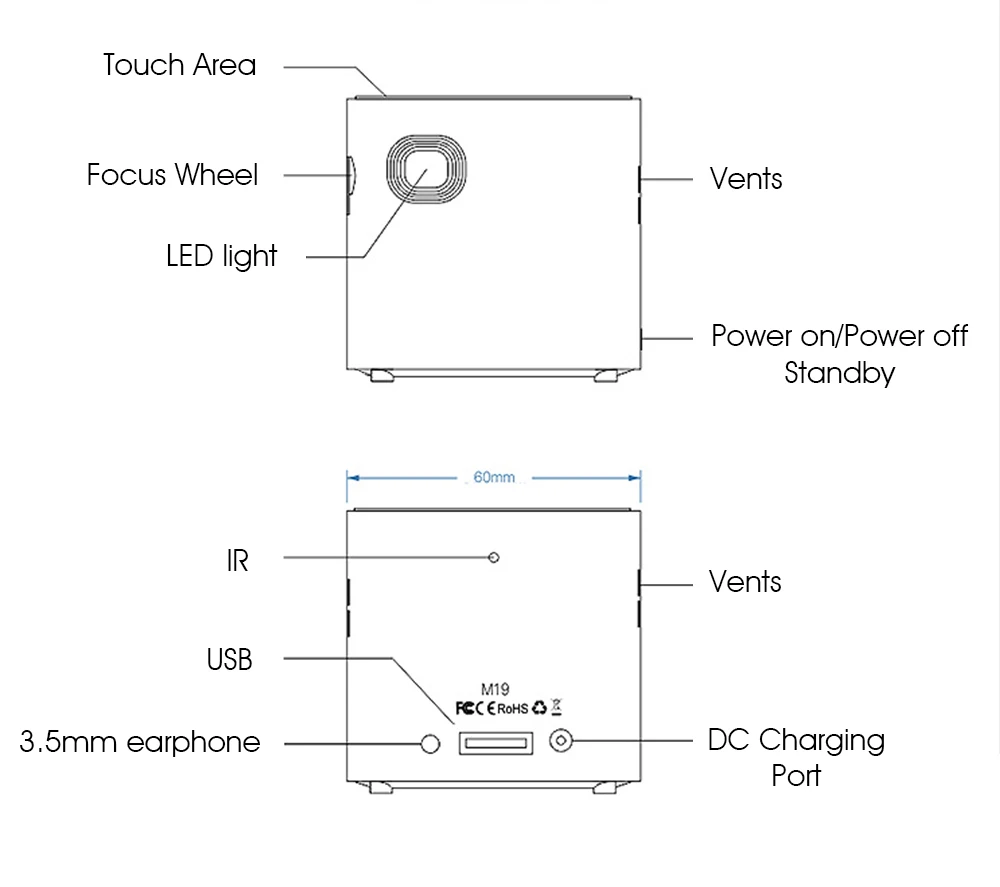 Touch Area

Focus Wheel

LED light

Vents

Power on/Power off Standby

60mm

IR

Vents

USB

M19

FC CE RoHS

3.5mm earphone

DC Charging Port