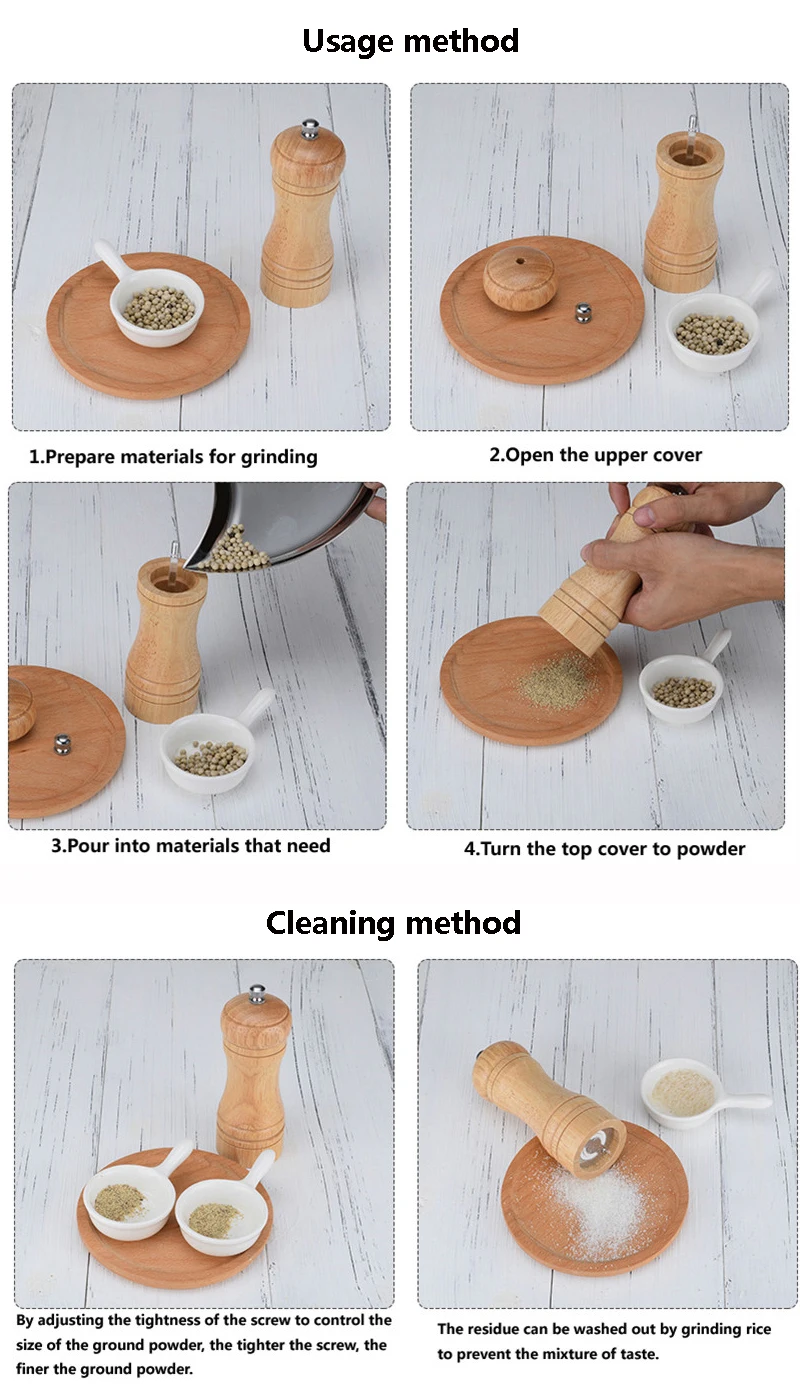 Usage method

1.Prepare materials for grinding

2.Open the upper cover

3.Pour into materials that need

4.Turn the top cover to powder

Cleaning method

By adjusting the tightness of the screw to control the size of the ground powder, the tighter the screw, the finer the ground powder.

The residue can be washed out by grinding rice to prevent the mixture of taste.