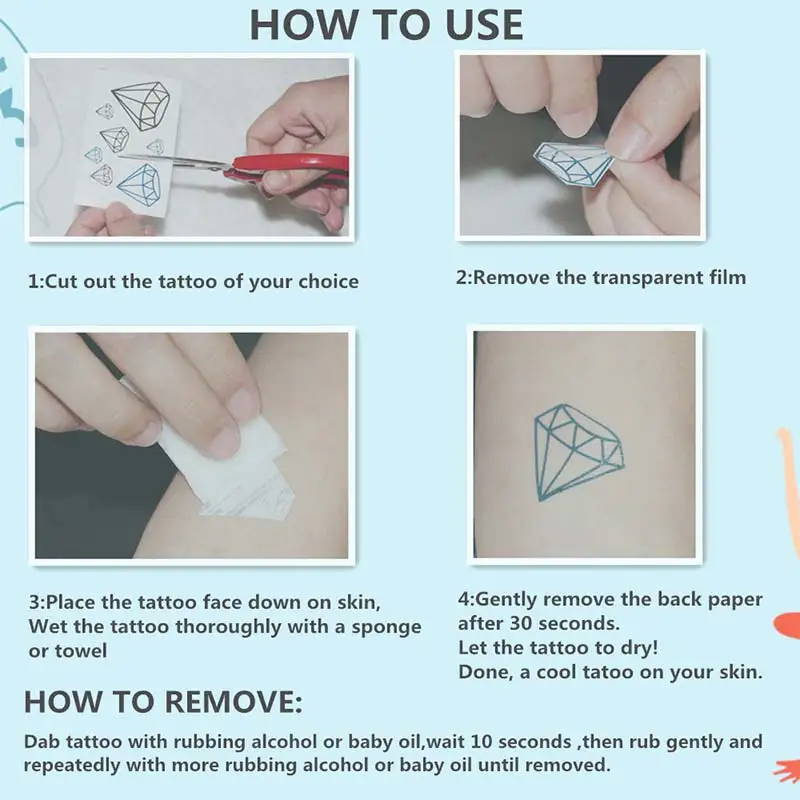 HOW TO USE

1:Cut out the tattoo of your choice

2:Remove the transparent film

3:Place the tattoo face down on skin, Wet the tattoo thoroughly with a sponge or towel

4:Gently remove the back paper after 30 seconds.
Let the tattoo to dry!
Done, a cool tatoo on your skin.

HOW TO REMOVE:

Dab tattoo with rubbing alcohol or baby oil,wait 10 seconds ,then rub gently and repeatedly with more rubbing alcohol or baby oil until removed.