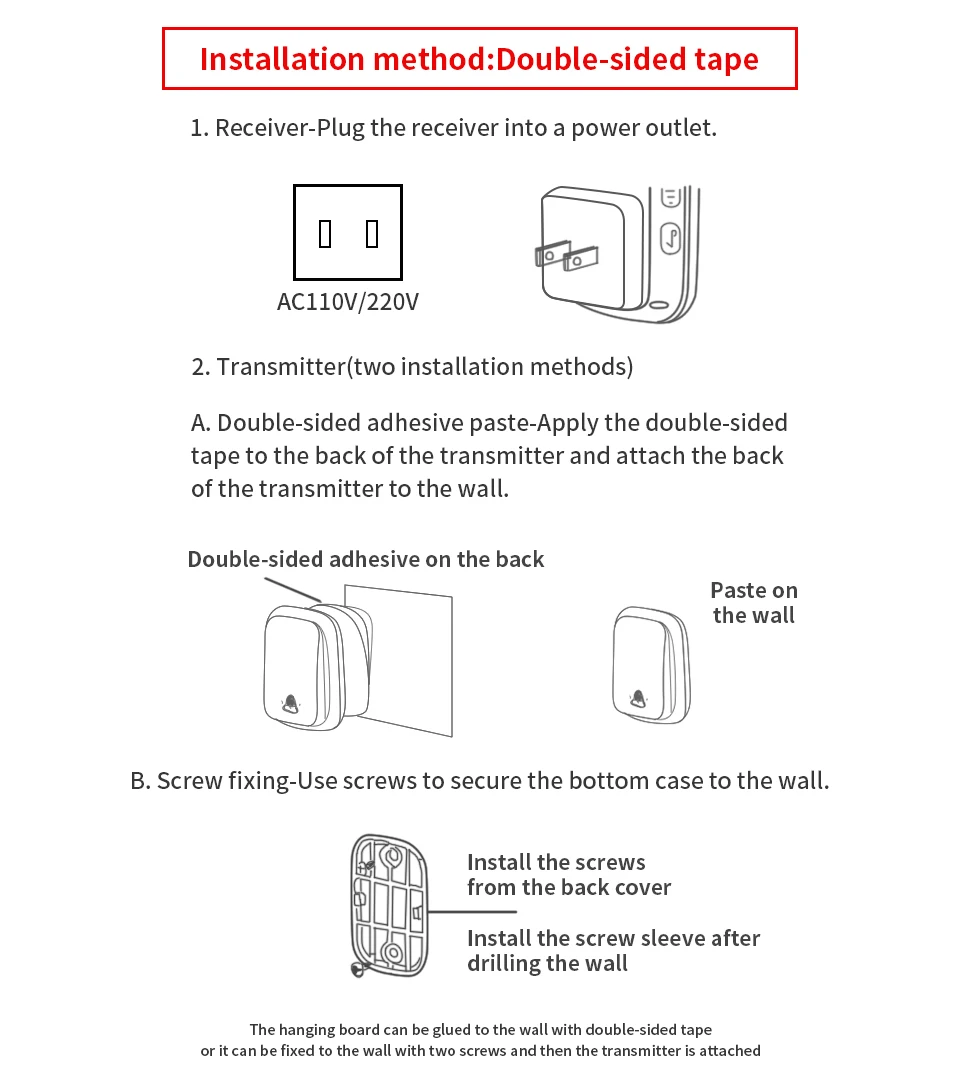 Installation method:Double-sided tape

1. Receiver-Plug the receiver into a power outlet.

AC110V/220V

2. Transmitter(two installation methods)

A. Double-sided adhesive paste-Apply the double-sided tape to the back of the transmitter and attach the back of the transmitter to the wall.

Double-sided adhesive on the back

Paste on the wall

B. Screw fixing-Use screws to secure the bottom case to the wall.

Install the screws from the back cover

Install the screw sleeve after drilling the wall

The hanging board can be glued to the wall with double-sided tape
or it can be fixed to the wall with two screws and then the transmitter is attached