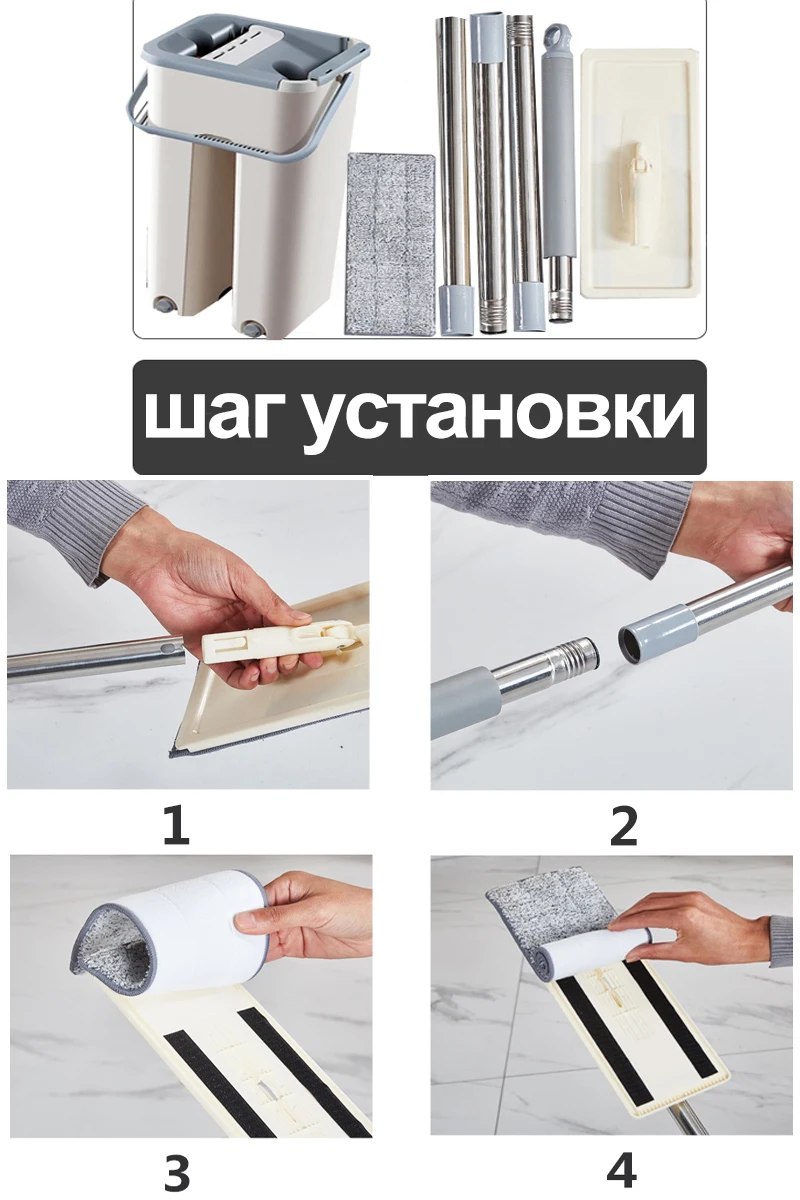 шаг установки

1

2

3

4