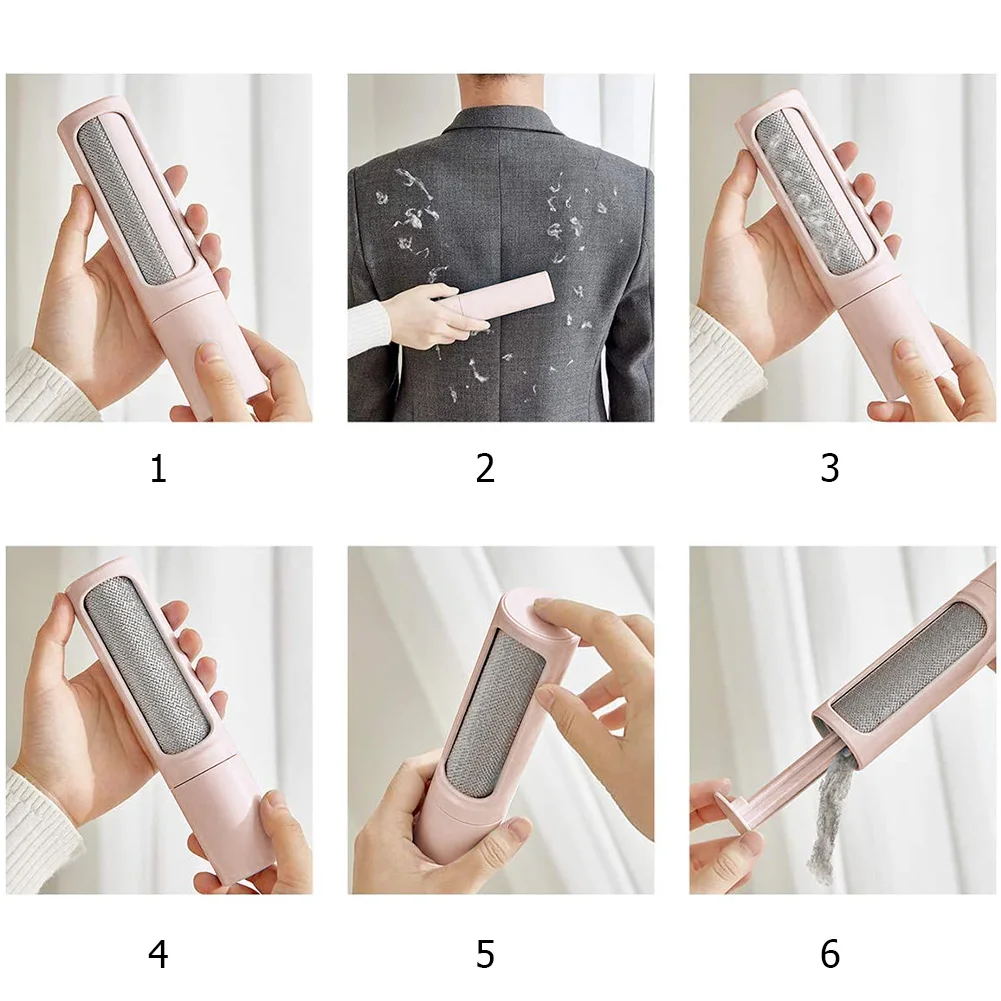 1

2

3

4

5

6