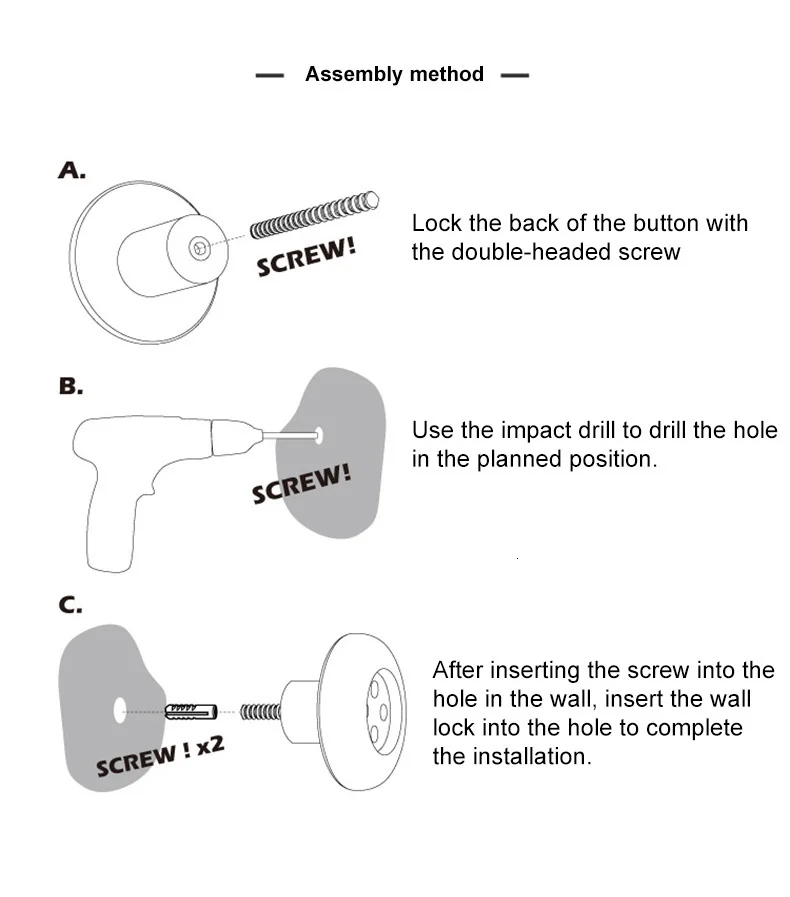 — Assembly method —

A.

SCREW!

Lock the back of the button with the double-headed screw

B.

SCREW!

Use the impact drill to drill the hole in the planned position.

C.

SCREW ! x2

After inserting the screw into the hole in the wall, insert the wall lock into the hole to complete the installation.