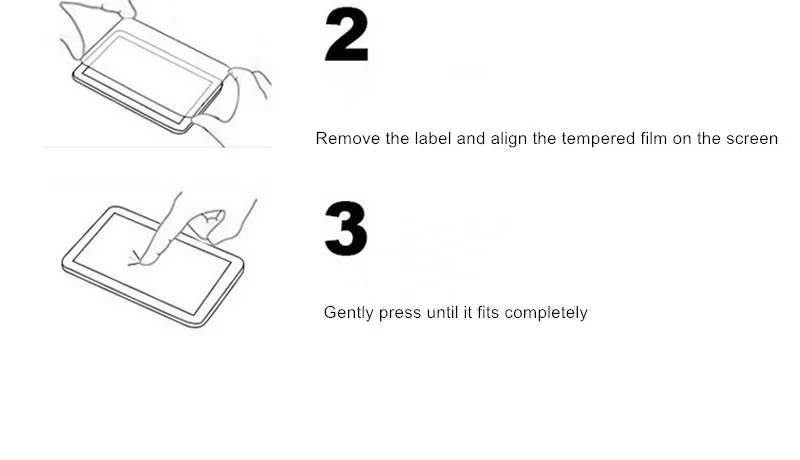 2

Remove the label and align the tempered film on the screen

3

Gently press until it fits completely