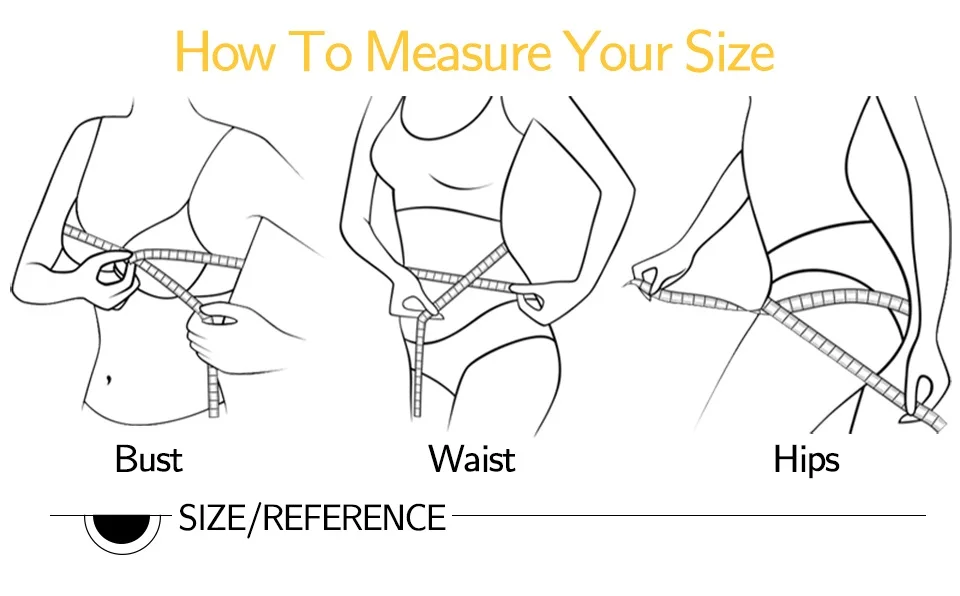 How To Measure Your Size

Bust

Waist

Hips

SIZE/REFERENCE