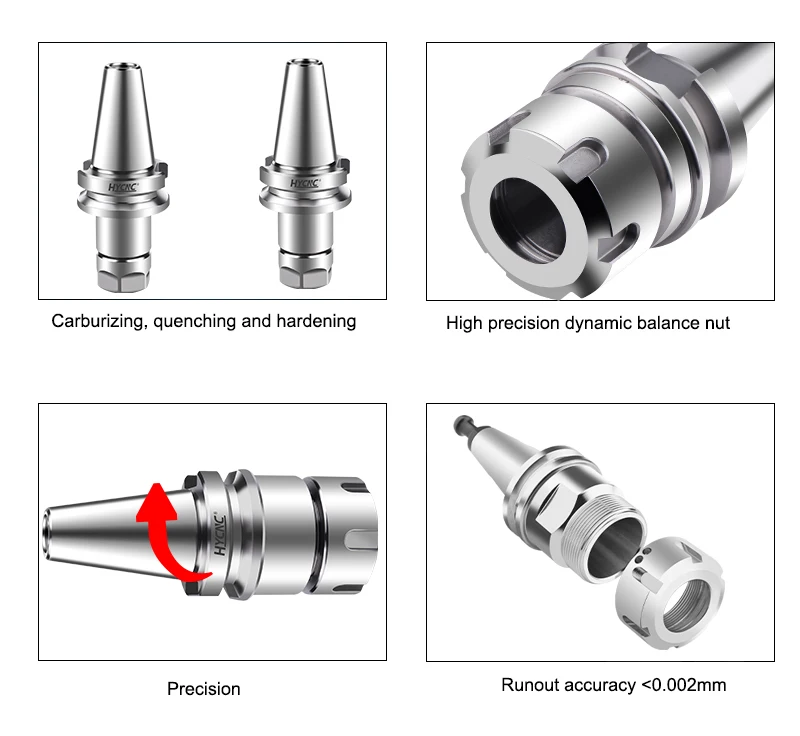 HYCNC

HYCNC

Carburizing, quenching and hardening

High precision dynamic balance nut

HYCNC

Precision

Runout accuracy <0.002mm