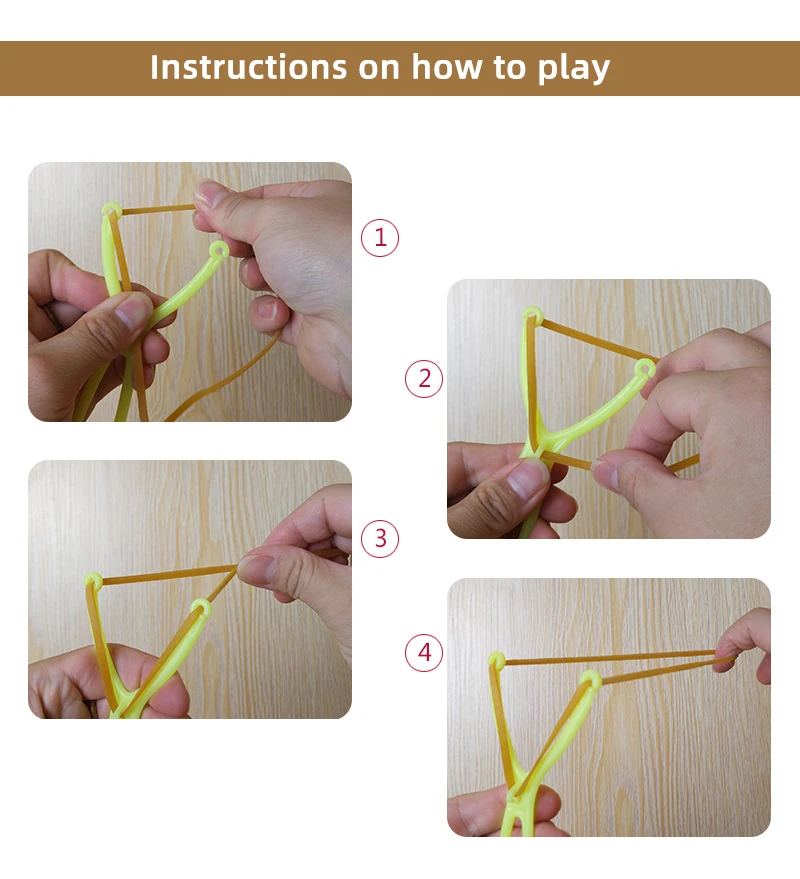 Instructions on how to play

1

2

3

4