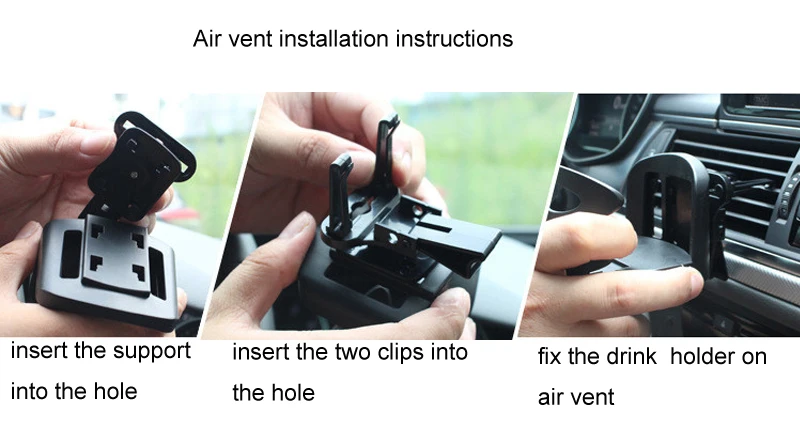 Air vent installation instructions

insert the support into the hole

insert the two clips into the hole

fix the drink  holder on air vent