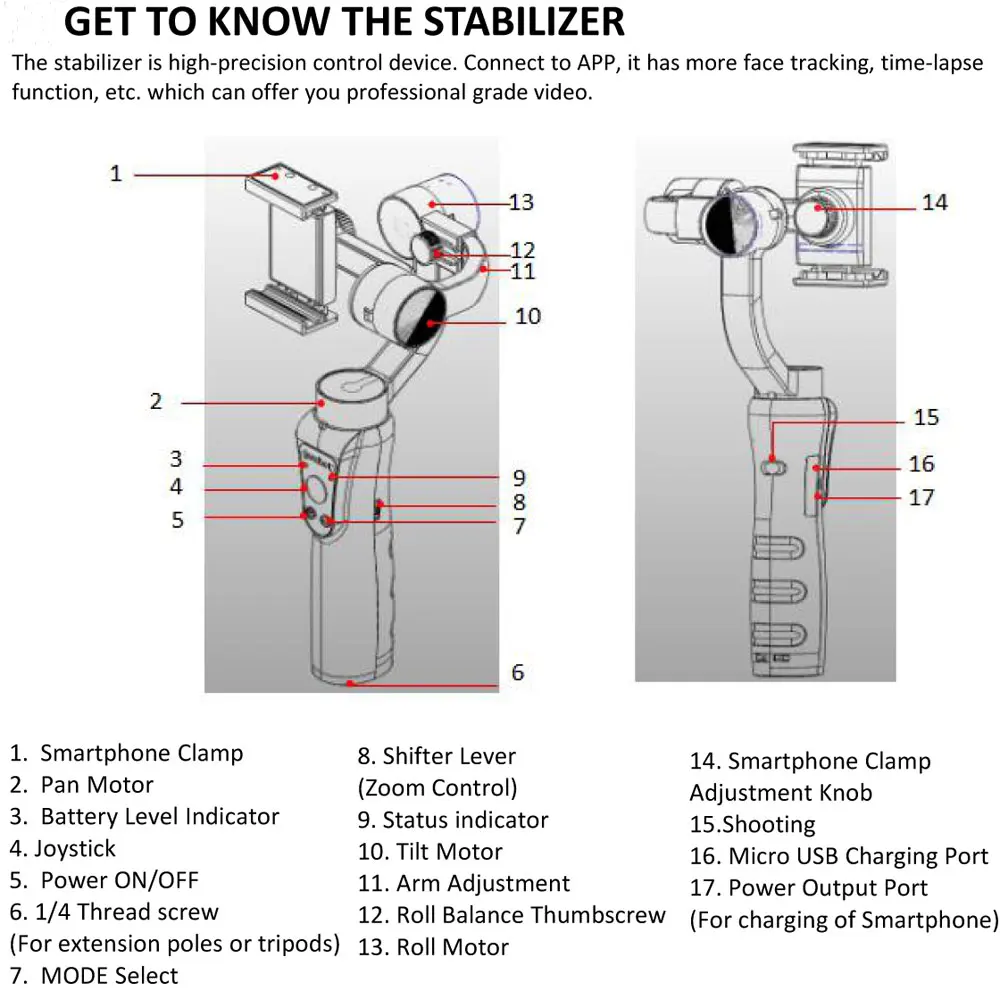 GET TO KNOW THE STABILIZER

The stabilizer is high-precision control device. Connect to APP, it has more face tracking, time-lapse function, etc. which can offer you professional grade video.

1
13
12
11
10
2
3
4
5
9
8
7
6
14
15
16
17

1. Smartphone Clamp
2. Pan Motor
3. Battery Level Indicator
4. Joystick
5. Power ON/OFF
6. 1/4 Thread screw
(For extension poles or tripods)
7. MODE Select

8. Shifter Lever
(Zoom Control)
9. Status indicator
10. Tilt Motor
11. Arm Adjustment
12. Roll Balance Thumbscrew
13. Roll Motor

14. Smartphone Clamp
Adjustment Knob
15.Shooting
16. Micro USB Charging Port
17. Power Output Port
(For charging of Smartphone)