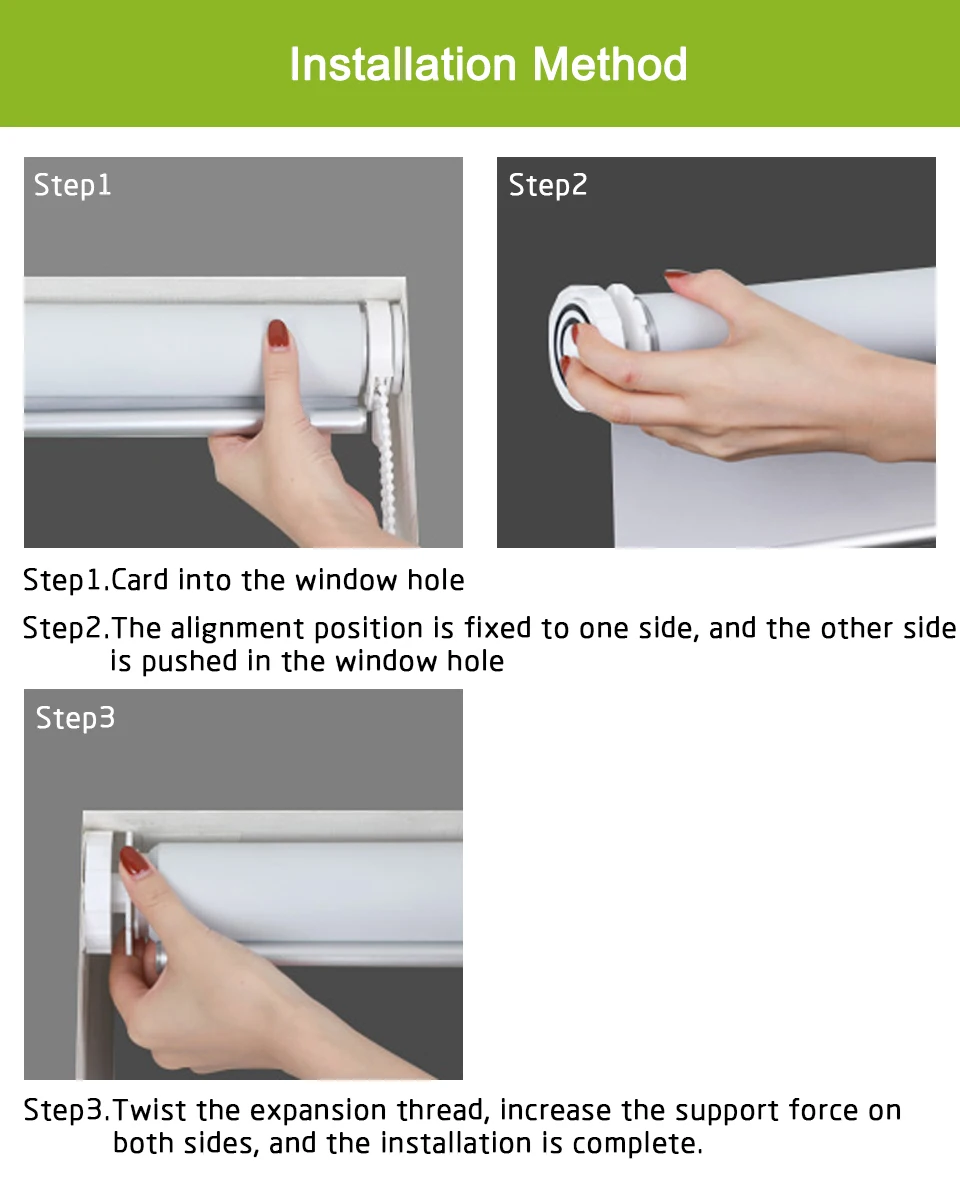 Installation Method

Step1

Step2

Step1.Card into the window hole

Step2.The alignment position is fixed to one side, and the other side is pushed in the window hole

Step3

Step3.Twist the expansion thread, increase the support force on both sides, and the installation is complete.