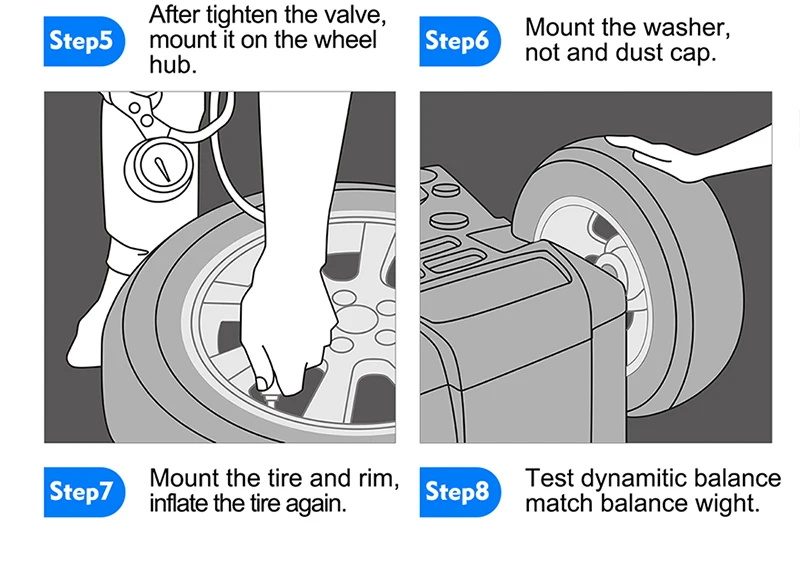 Step5
After tighten the valve, mount it on the wheel hub.

Step6
Mount the washer, not and dust cap.

Step7
Mount the tire and rim, inflate the tire again.

Step8
Test dynamitic balance match balance wight.