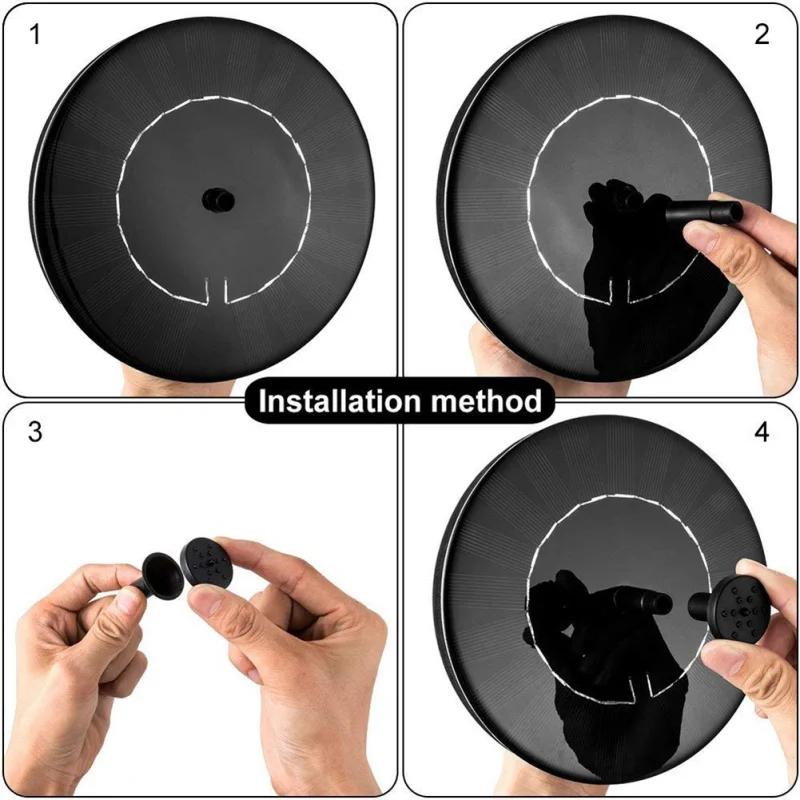 1

2

Installation method

3

4