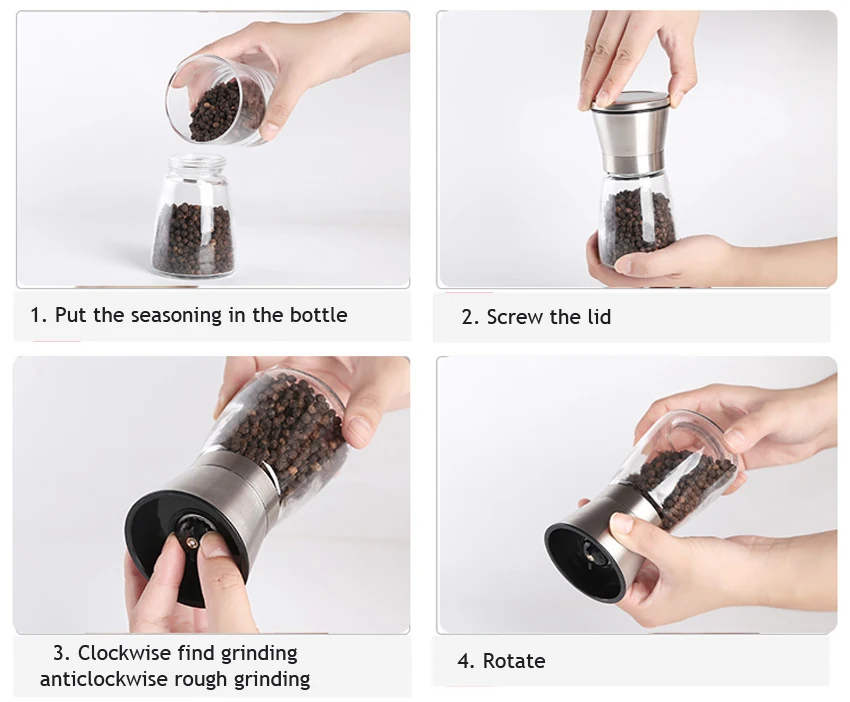 1. Put the seasoning in the bottle

2. Screw the lid

3. Clockwise find grinding anticlockwise rough grinding

4. Rotate