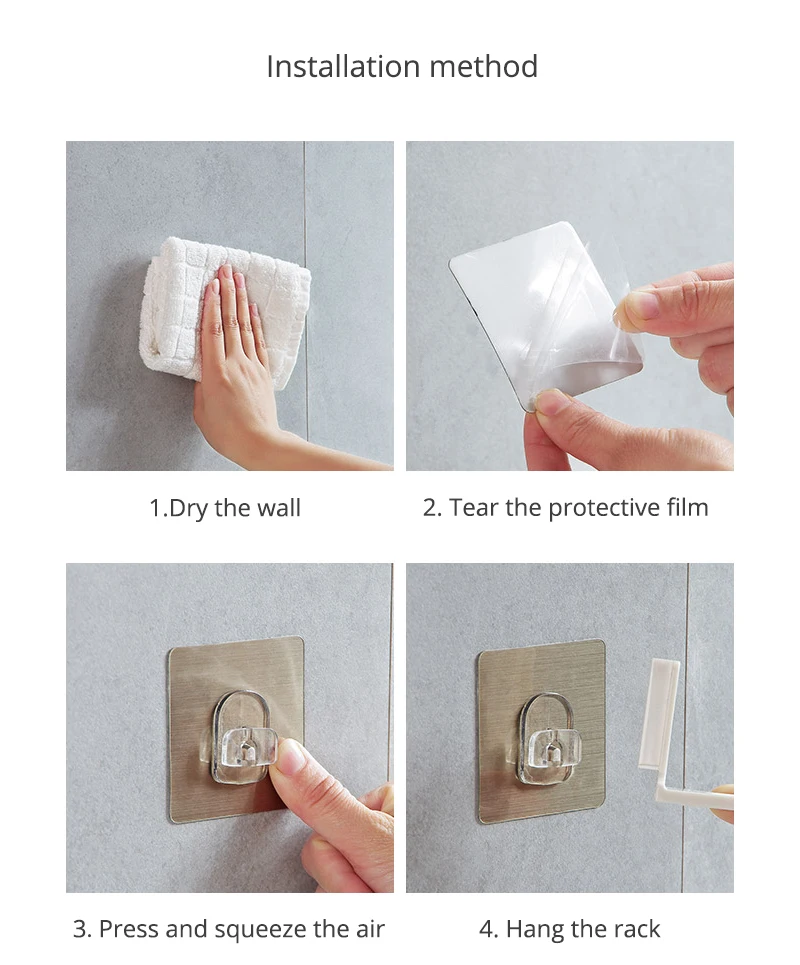 Installation method

1.Dry the wall

2. Tear the protective film

3. Press and squeeze the air

4. Hang the rack