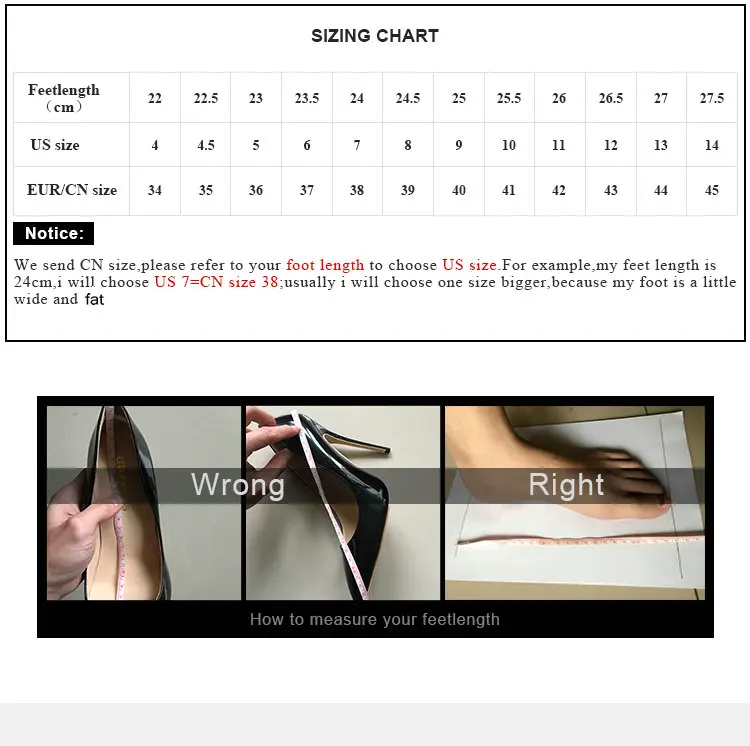 SIZING CHART

| Feetlength (cm) | 22 | 22.5 | 23 | 23.5 | 24 | 24.5 | 25 | 25.5 | 26 | 26.5 | 27 | 27.5 |
|---|---|---|---|---|---|---|---|---|---|---|---|---|
| US size | 4 | 4.5 | 5 | 6 | 7 | 8 | 9 | 10 | 11 | 12 | 13 | 14 |
| EUR/CN size | 34 | 35 | 36 | 37 | 38 | 39 | 40 | 41 | 42 | 43 | 44 | 45 |

Notice:

We send CN size,please refer to your foot length to choose US size.For example,my feet length is 24cm,i will choose US 7=CN size 38;usually i will choose one size bigger,because my foot is a little wide and fat

Wrong

Right

How to measure your feetlength