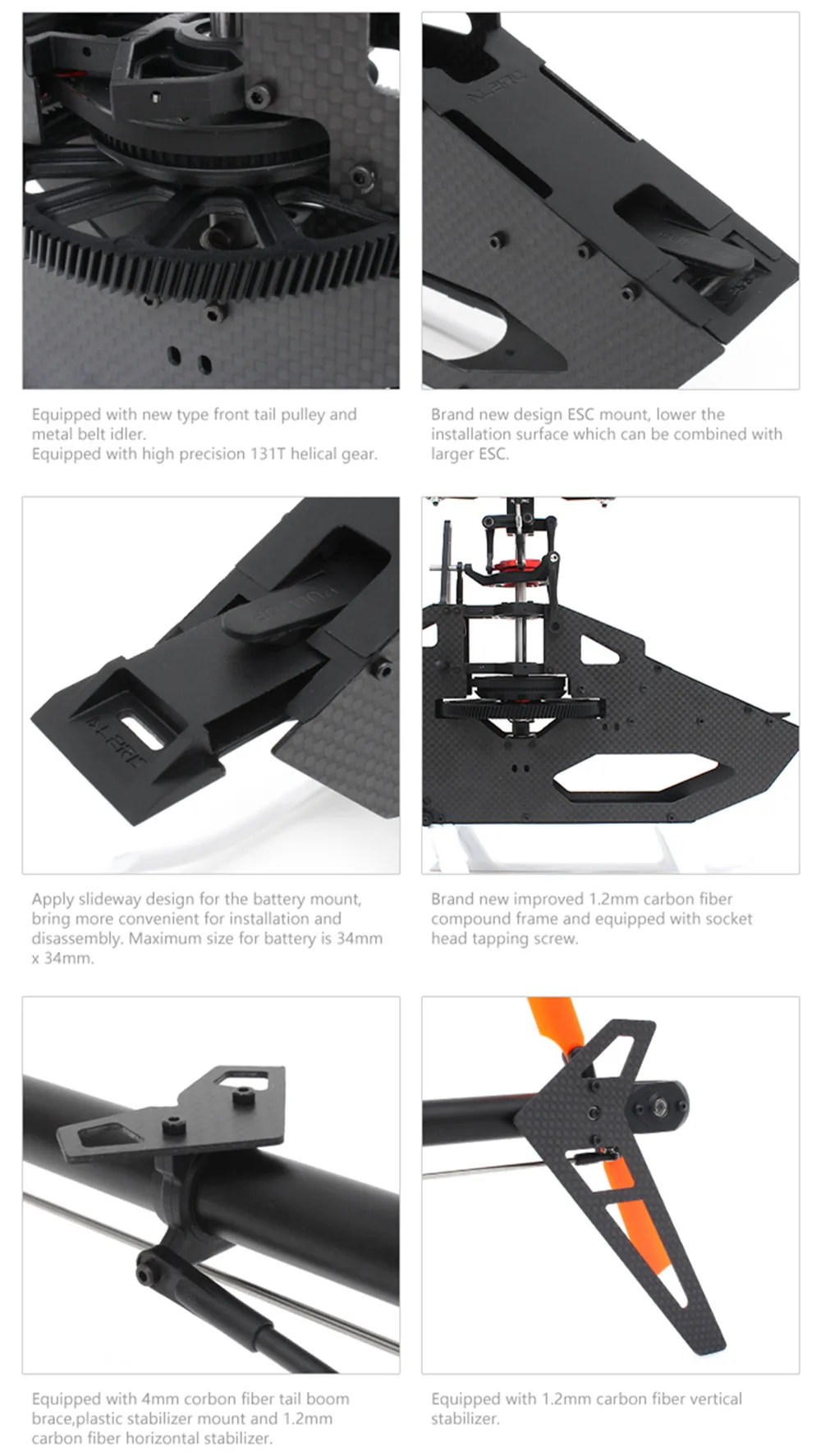 Equipped with new type front tail pulley and metal belt idler.
Equipped with high precision 131T helical gear.

Brand new design ESC mount, lower the installation surface which can be combined with larger ESC.

Apply slideway design for the battery mount, bring more convenient for installation and disassembly. Maximum size for battery is 34mm x 34mm.

Brand new improved 1.2mm carbon fiber compound frame and equipped with socket head tapping screw.

Equipped with 4mm corbon fiber tail boom brace,plastic stabilizer mount and 1.2mm carbon fiber horizontal stabilizer.

Equipped with 1.2mm carbon fiber vertical stabilizer.