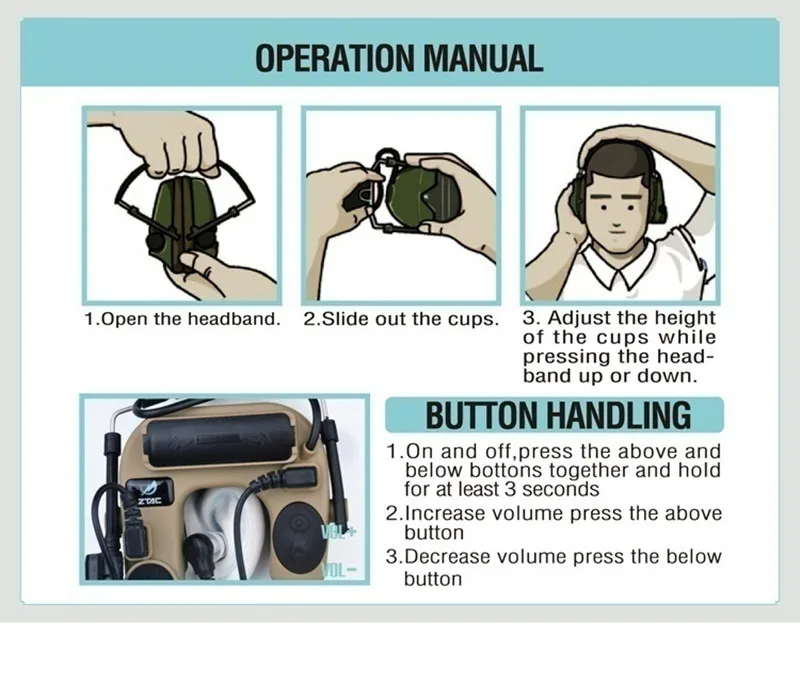 OPERATION MANUAL

1.Open the headband.

2.Slide out the cups.

3. Adjust the height of the cups while pressing the headband up or down.

ZTAC

VOL+

VOL-

BUTTON HANDLING

1.On and off,press the above and below bottons together and hold for at least 3 seconds

2.Increase volume press the above button

3.Decrease volume press the below button