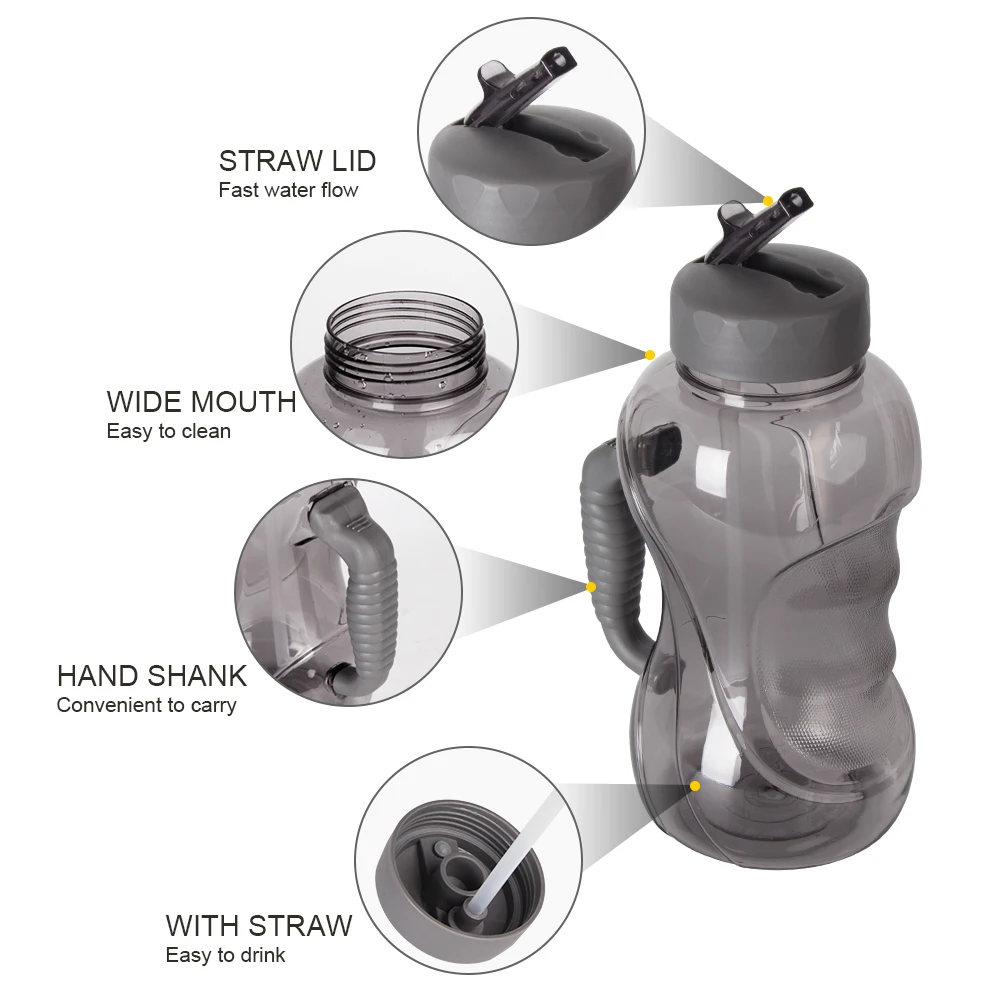 STRAW LID
Fast water flow

WIDE MOUTH
Easy to clean

HAND SHANK
Convenient to carry

WITH STRAW
Easy to drink