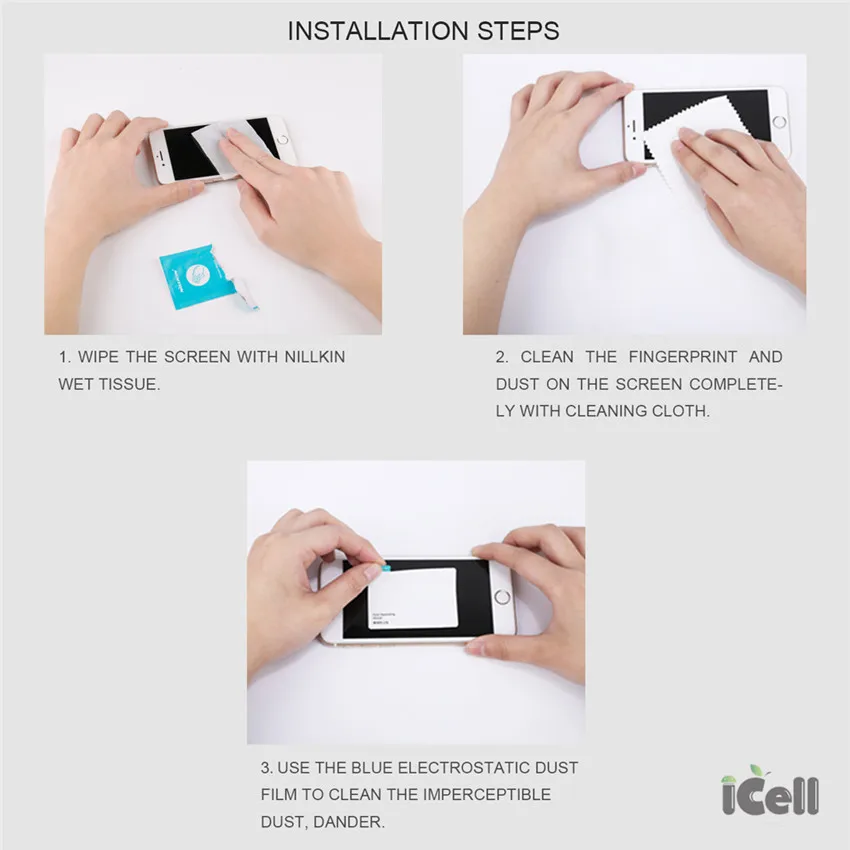 INSTALLATION STEPS

1. WIPE THE SCREEN WITH NILLKIN WET TISSUE.

2. CLEAN THE FINGERPRINT AND DUST ON THE SCREEN COMPLETELY WITH CLEANING CLOTH.

3. USE THE BLUE ELECTROSTATIC DUST FILM TO CLEAN THE IMPERCEPTIBLE DUST, DANDER.

iCell