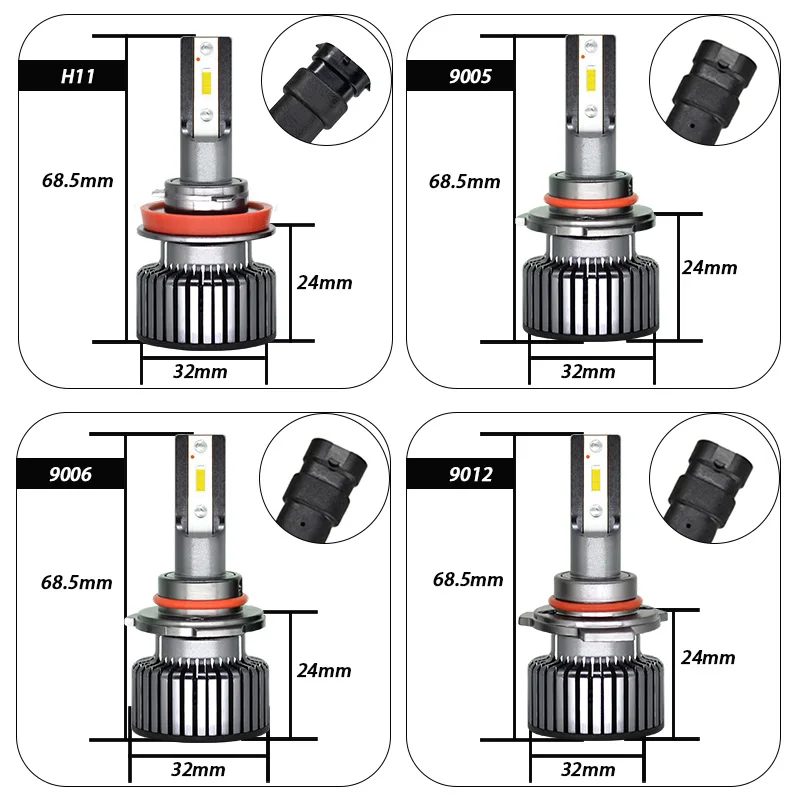 H11

68.5mm

24mm

32mm

9005

68.5mm

24mm

32mm

9006

68.5mm

24mm

32mm

9012

68.5mm

24mm

32mm