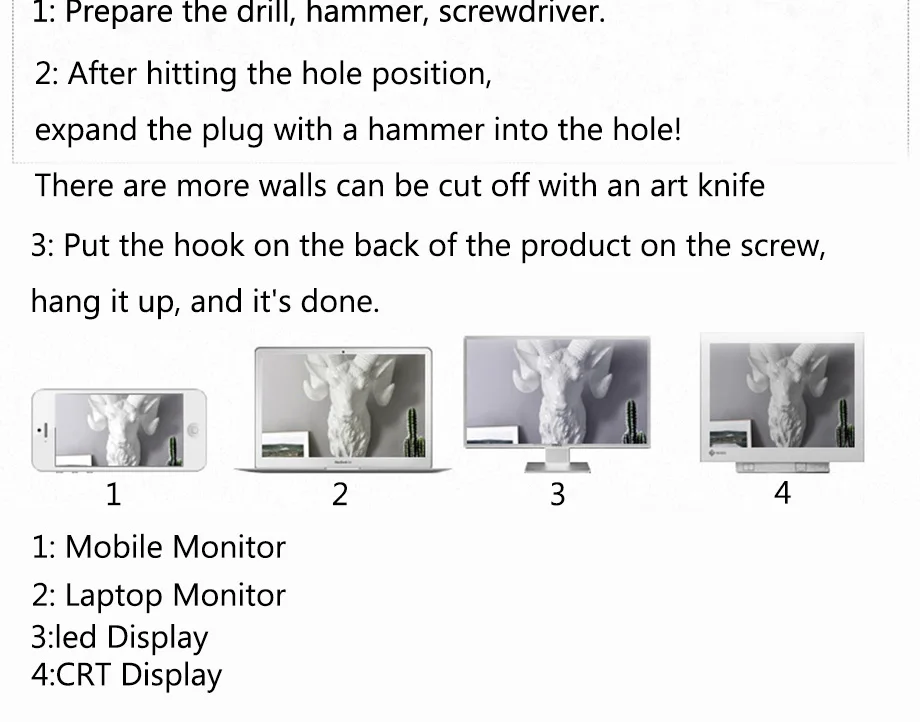 1: Prepare the drill, hammer, screwdriver.

2: After hitting the hole position,

expand the plug with a hammer into the hole!

There are more walls can be cut off with an art knife

3: Put the hook on the back of the product on the screw,

hang it up, and it's done.

1

2

3

4

1: Mobile Monitor

2: Laptop Monitor

3:led Display

4:CRT Display