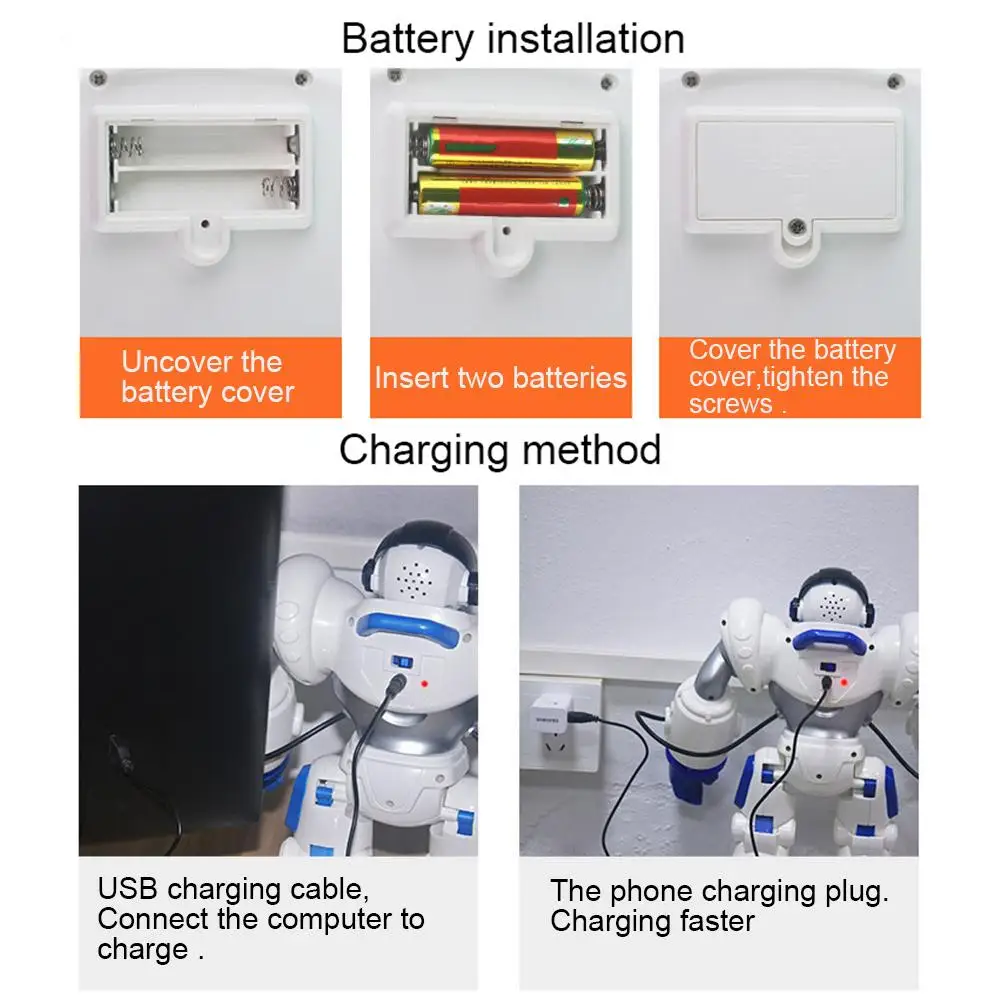 Battery installation

Uncover the battery cover

Insert two batteries

Cover the battery cover,tighten the screws .

Charging method

USB charging cable, Connect the computer to charge .

The phone charging plug. Charging faster