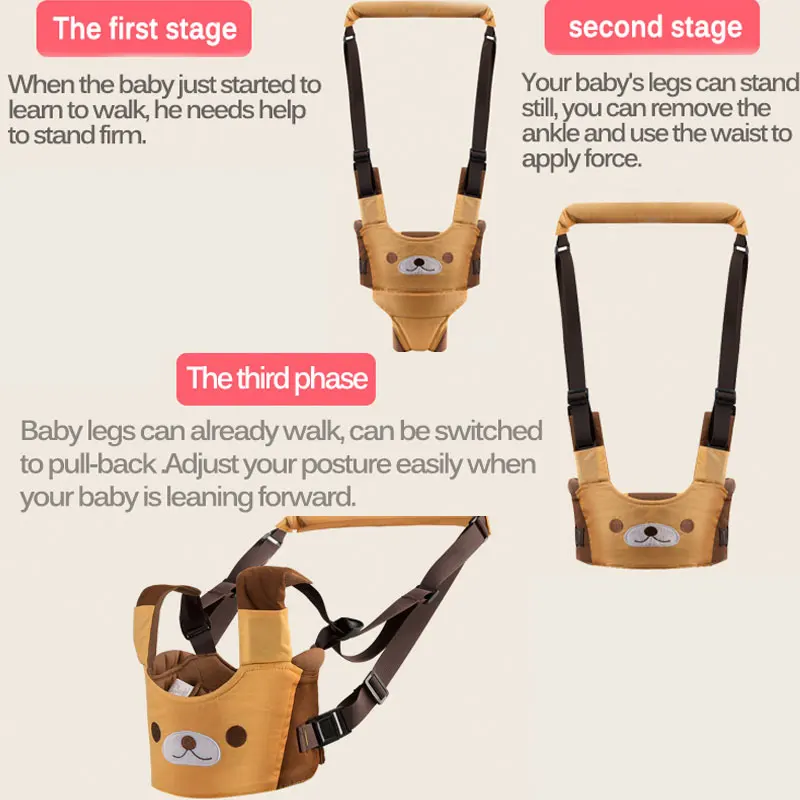 The first stage

When the baby just started to learn to walk, he needs help to stand firm.

second stage

Your baby's legs can stand still, you can remove the ankle and use the waist to apply force.

The third phase

Baby legs can already walk, can be switched to pull-back .Adjust your posture easily when your baby is leaning forward.