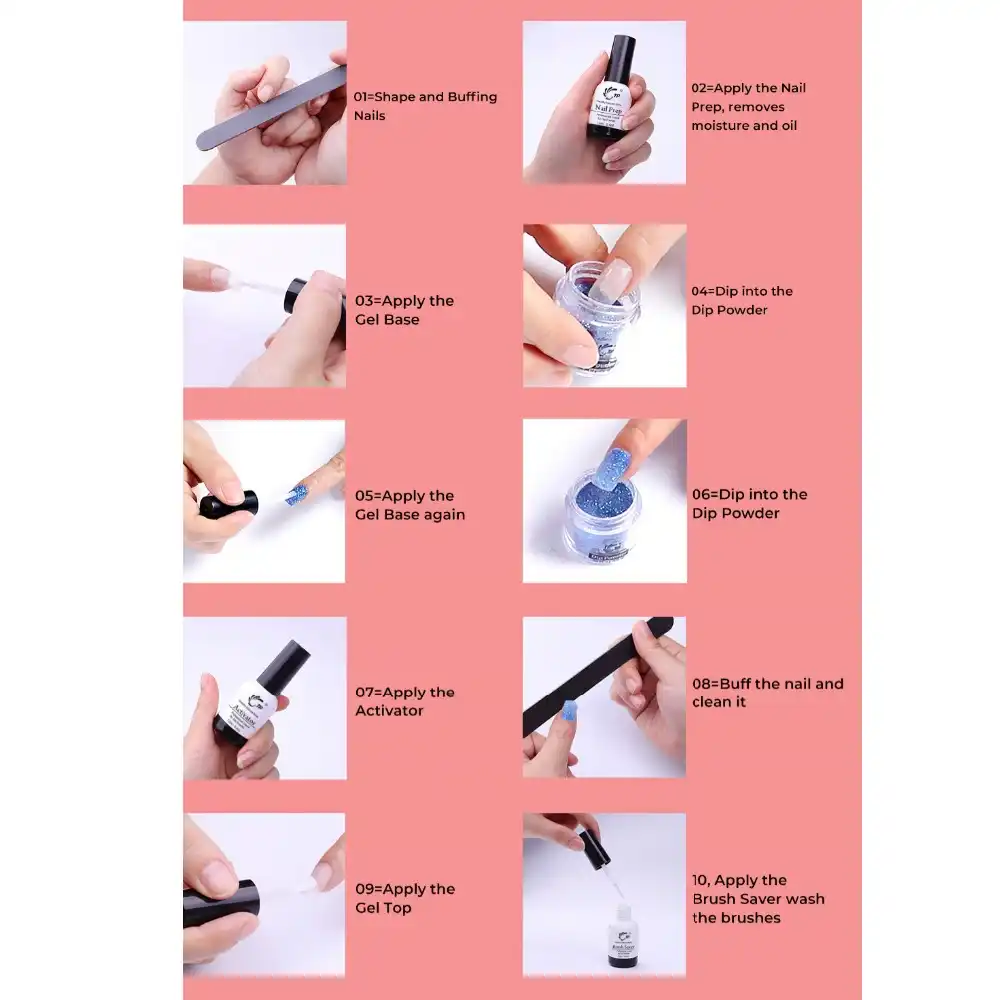 01=Shape and Buffing Nails

Nail Prep

02=Apply the Nail Prep, removes moisture and oil

03=Apply the Gel Base

04=Dip into the Dip Powder

05=Apply the Gel Base again

06=Dip into the Dip Powder

Activator

07=Apply the Activator

08=Buff the nail and clean it

09=Apply the Gel Top

Brush Saver

10, Apply the Brush Saver wash the brushes