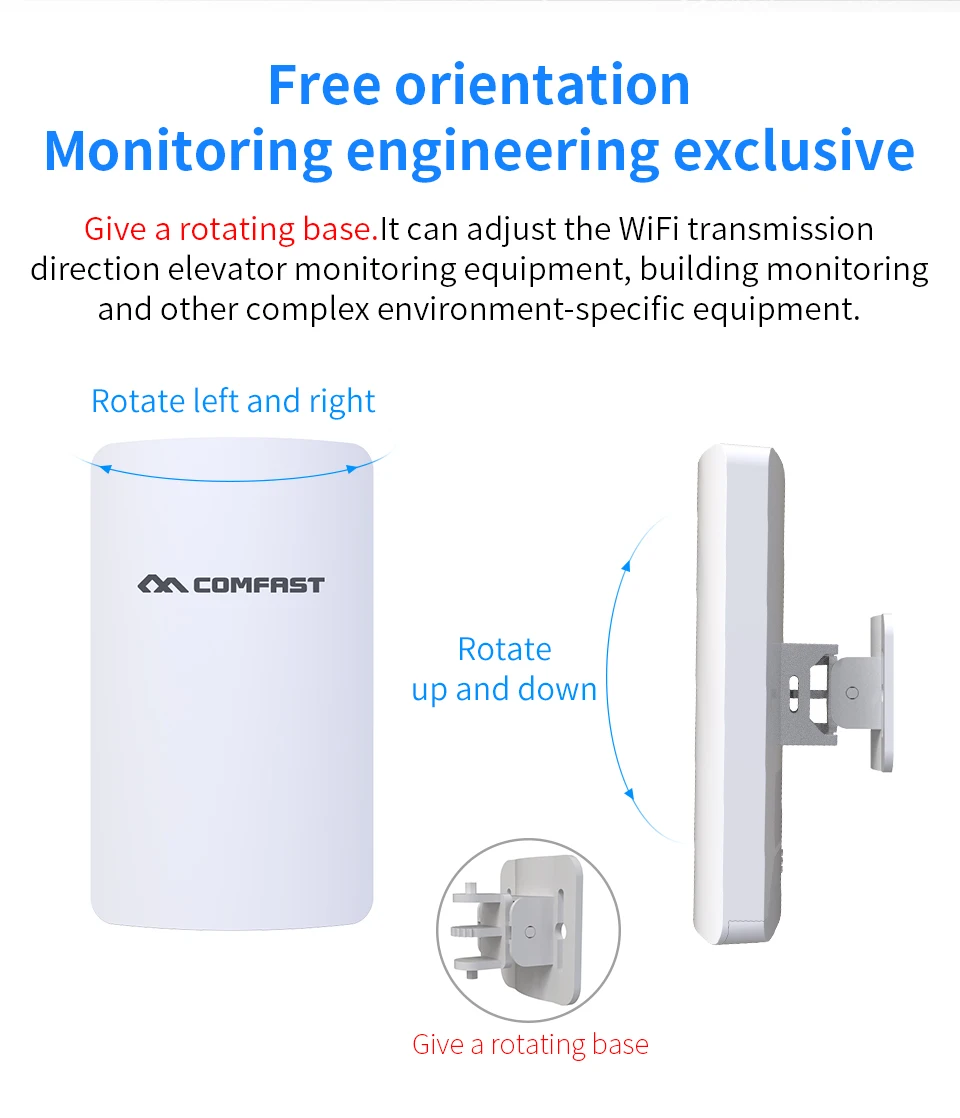 Free orientation
Monitoring engineering exclusive

Give a rotating base.It can adjust the WiFi transmission direction elevator monitoring equipment, building monitoring and other complex environment-specific equipment.

Rotate left and right

COMFAST

Rotate
up and down

Give a rotating base