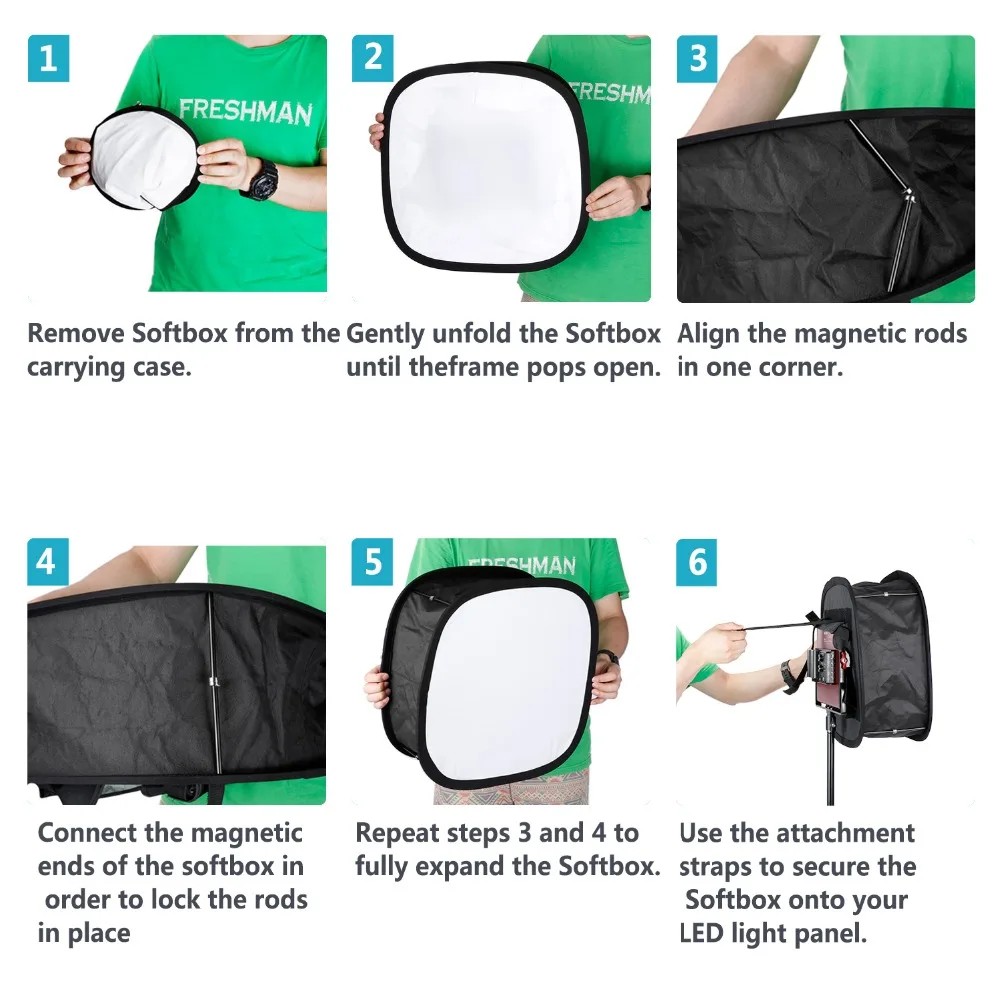 1

FRESHMAN

Remove Softbox from the carrying case.

2

FRESHM

Gently unfold the Softbox until theframe pops open.

3

Align the magnetic rods in one corner.

4

Connect the magnetic ends of the softbox in order to lock the rods in place

5

FRESHMAN

Repeat steps 3 and 4 to fully expand the Softbox.

6

Use the attachment straps to secure the Softbox onto your LED light panel.