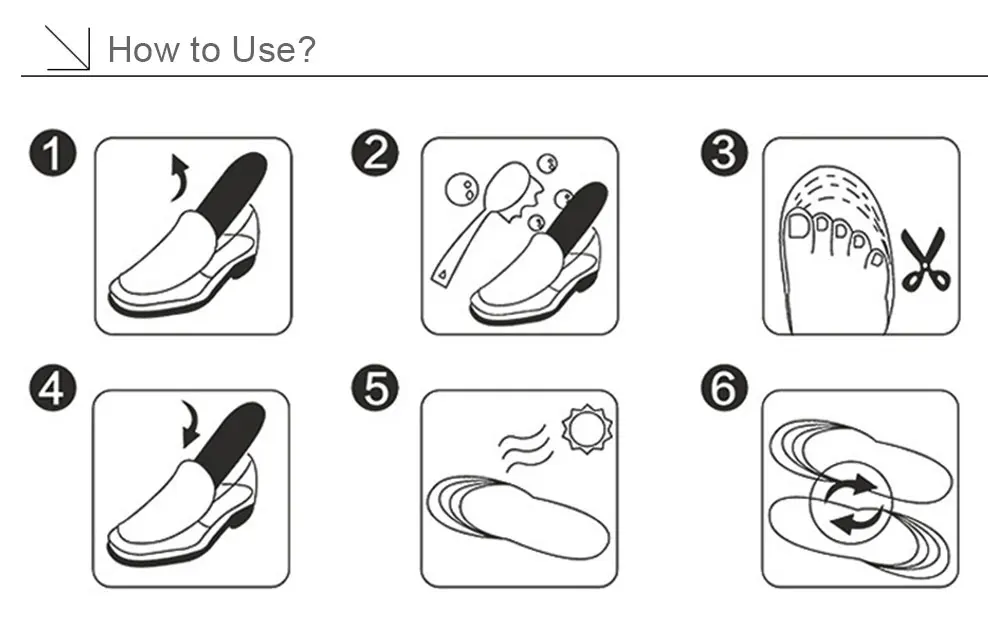 How to Use?

1

2

3

4

5

6