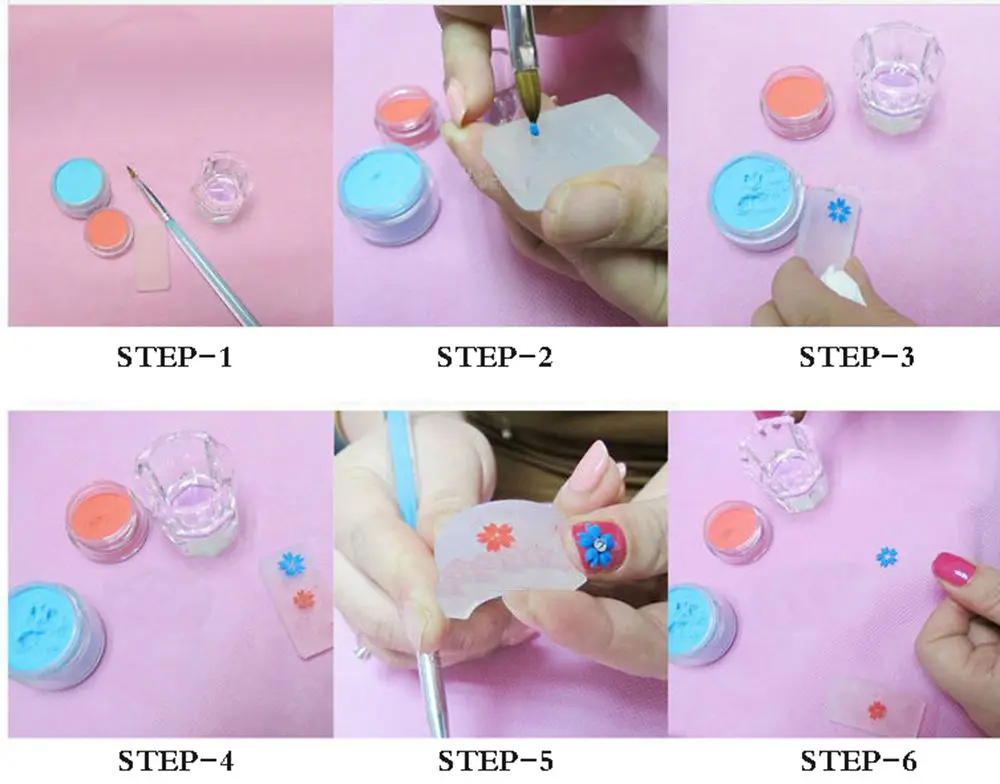 STEP-1

STEP-2

STEP-3

STEP-4

STEP-5

STEP-6