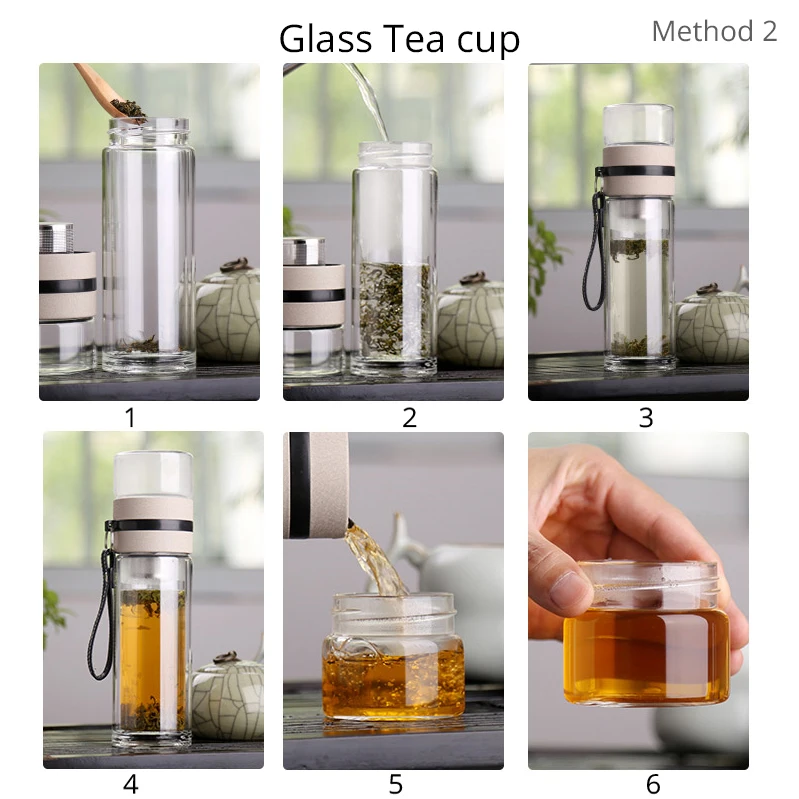 Glass Tea cup

Method 2

1

2

3

4

5

6