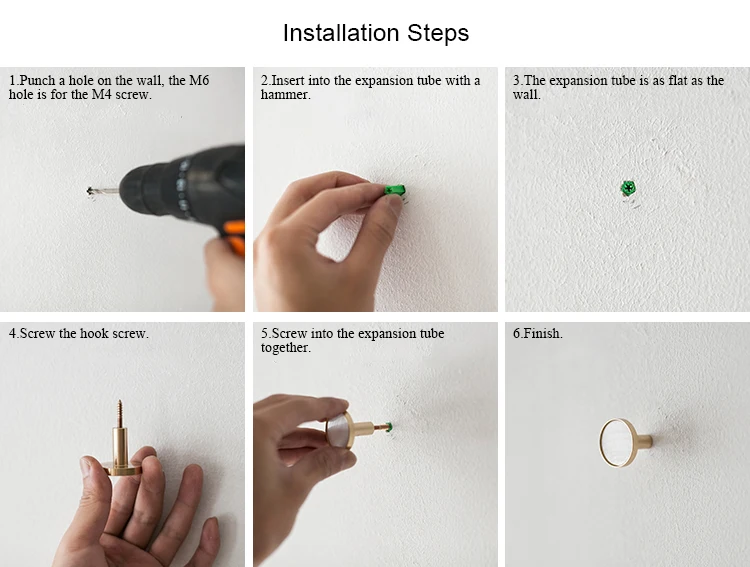 Installation Steps

1.Punch a hole on the wall, the M6 hole is for the M4 screw.

2.Insert into the expansion tube with a hammer.

3.The expansion tube is as flat as the wall.

4.Screw the hook screw.

5.Screw into the expansion tube together.

6.Finish.